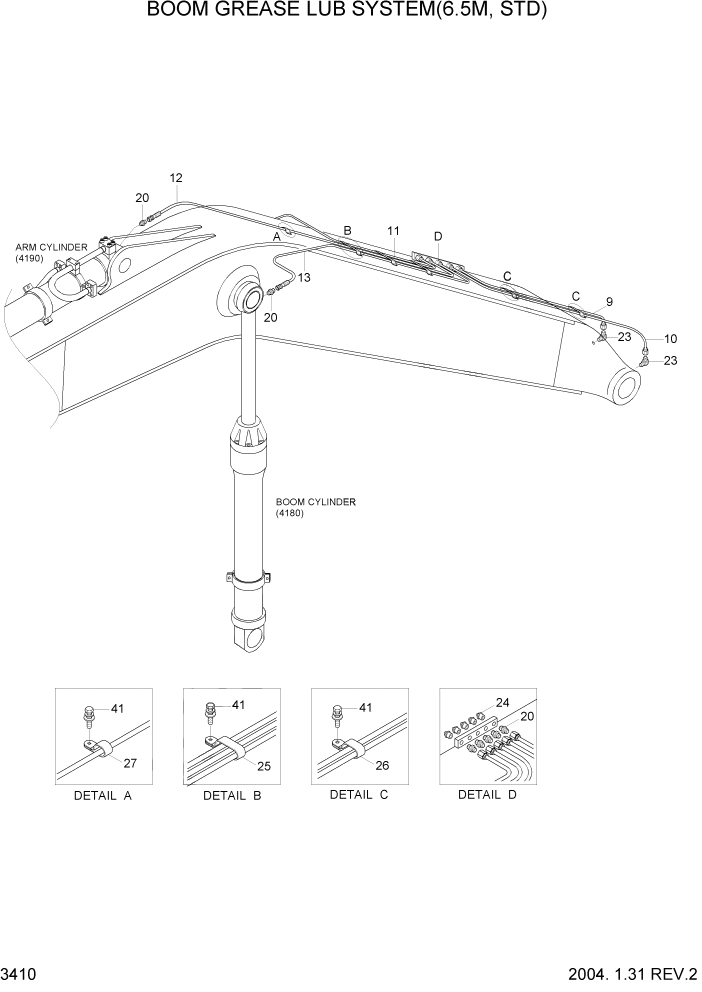 BOOM GREASE LUB SYSTEM(6.5M, STD)

12
20
ARM CYLINDER
(4190)
A
B
11
D
13
20
C
C
9
23
10
23

BOOM CYLINDER
(4180)

41
27
DETAIL A

41
25
DETAIL B

41
26
DETAIL C

24
20
DETAIL D

3410

2004. 1.31 REV.2