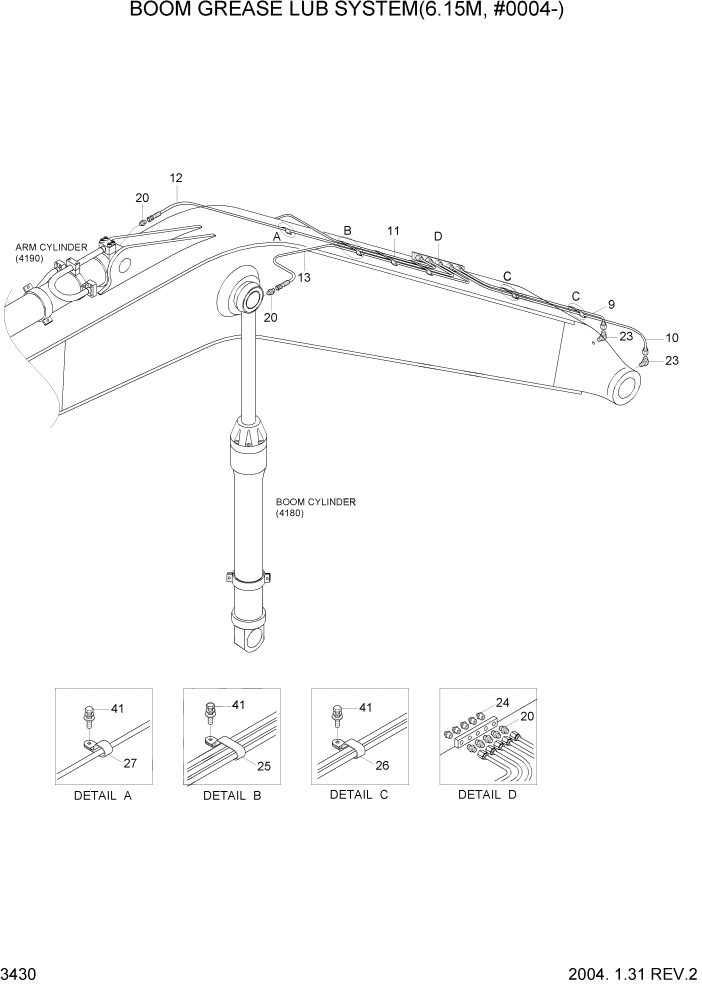 BOOM GREASE LUB SYSTEM(6.15M, #0004-)

12
20
ARM CYLINDER
(4190)
A
B
11
D
13
20
C
C
9
23
10
23

BOOM CYLINDER
(4180)

41
27
DETAIL A

41
25
DETAIL B

41
26
DETAIL C

24
20
DETAIL D

3430
2004. 1.31 REV.2