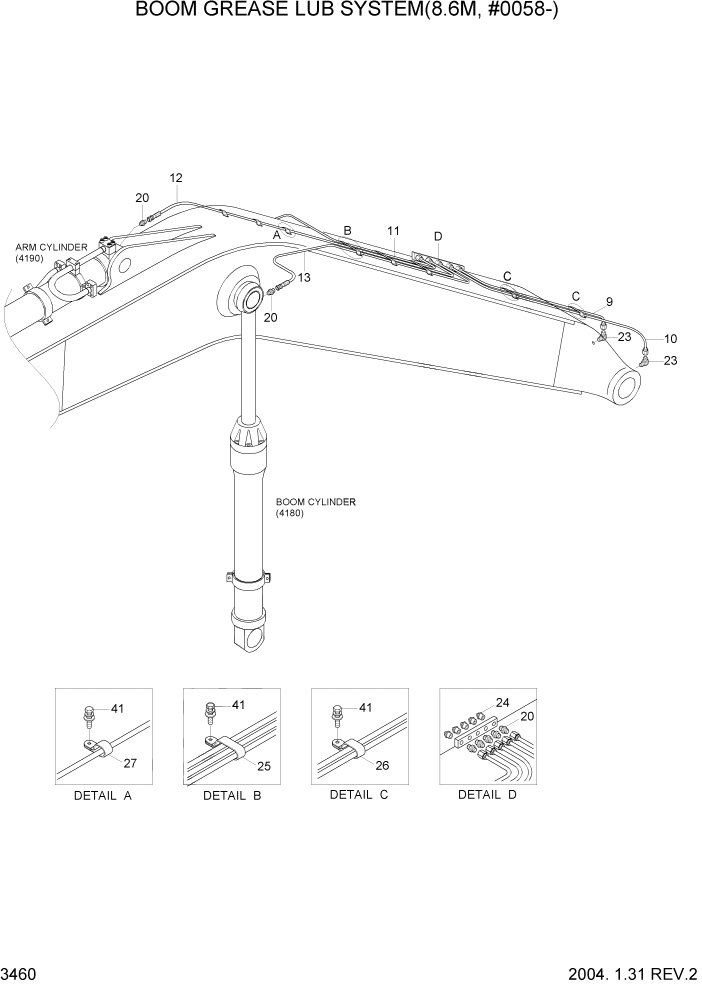 BOOM GREASE LUB SYSTEM(8.6M, #0058-)

12

20

ARM CYLINDER
(4190)

A

B

11

D

13

20

C

C

9

23

10

23

BOOM CYLINDER
(4180)

41

27

DETAIL A

41

25

DETAIL B

41

26

DETAIL C

24

20

DETAIL D

3460

2004. 1.31 REV.2