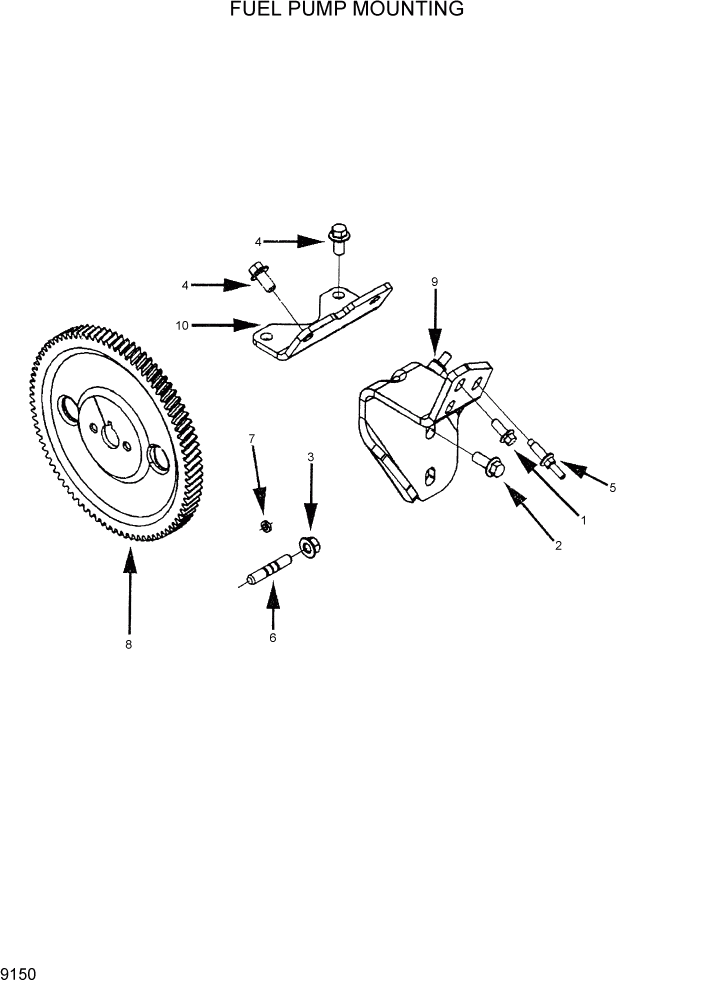 FUEL PUMP MOUNTING

4
4
10
9
7
3
5
1
2
8
6

9150