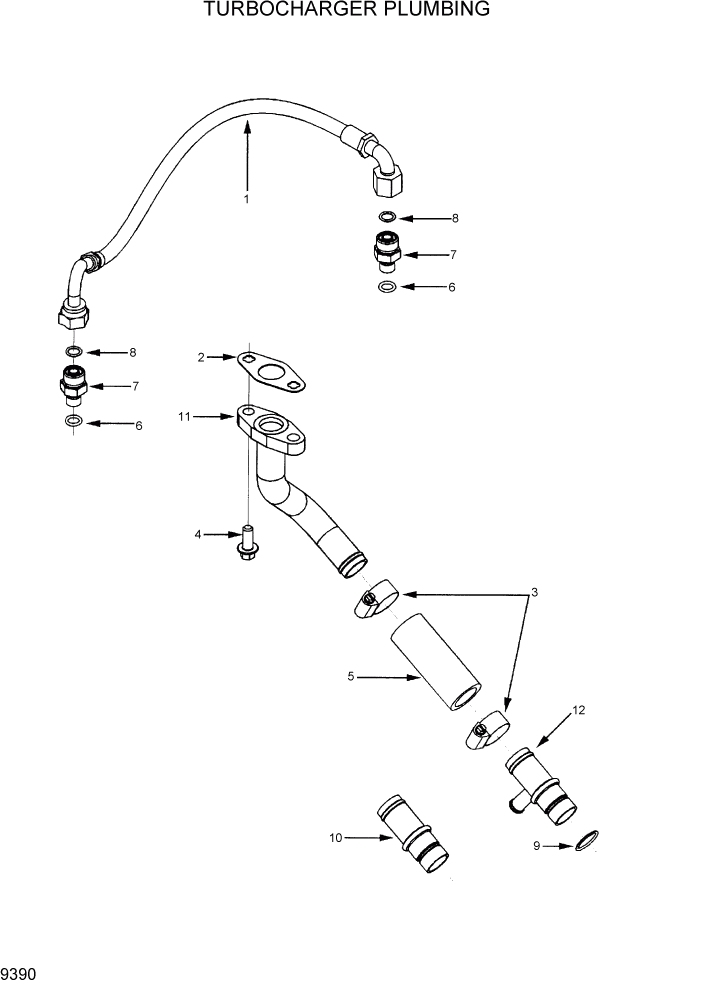 TURBOCHARGER PLUMBING

1

8

7

6

8

7

6

2

11

4

3

5

12

10

9

9390