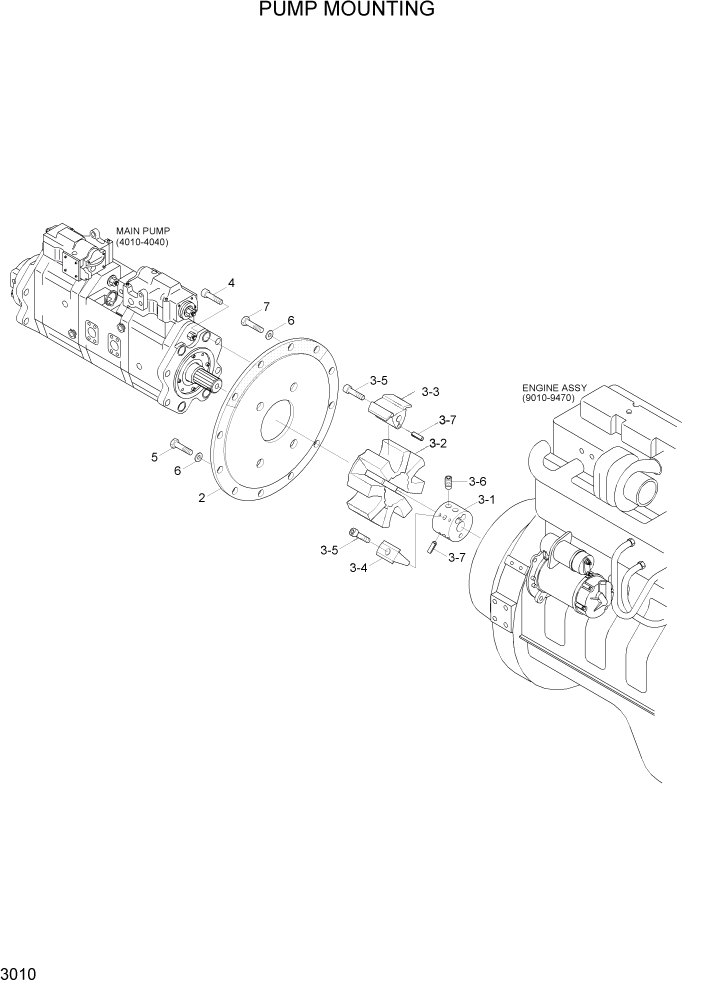 PUMP MOUNTING

MAIN PUMP
(4010-4040)

4

7

6

3-5

3-3

3-7

3-2

ENGINE ASSY
(9010-9470)

5

6

2

3-6

3-1

3-5

3-4

3-7

3010