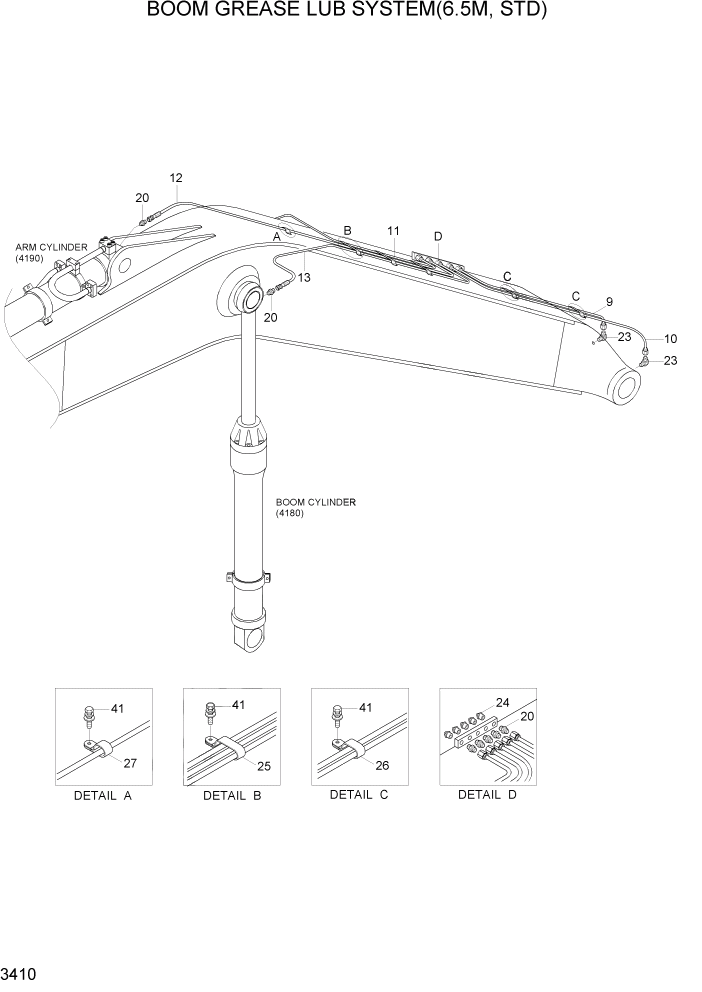 BOOM GREASE LUB SYSTEM(6.5M, STD)

12
20
ARM CYLINDER
(4190)
A
B
11
D
13
20
C
C
9
23
10
23

BOOM CYLINDER
(4180)

41
27
DETAIL A

41
25
DETAIL B

41
26
DETAIL C

24
20
DETAIL D

3410