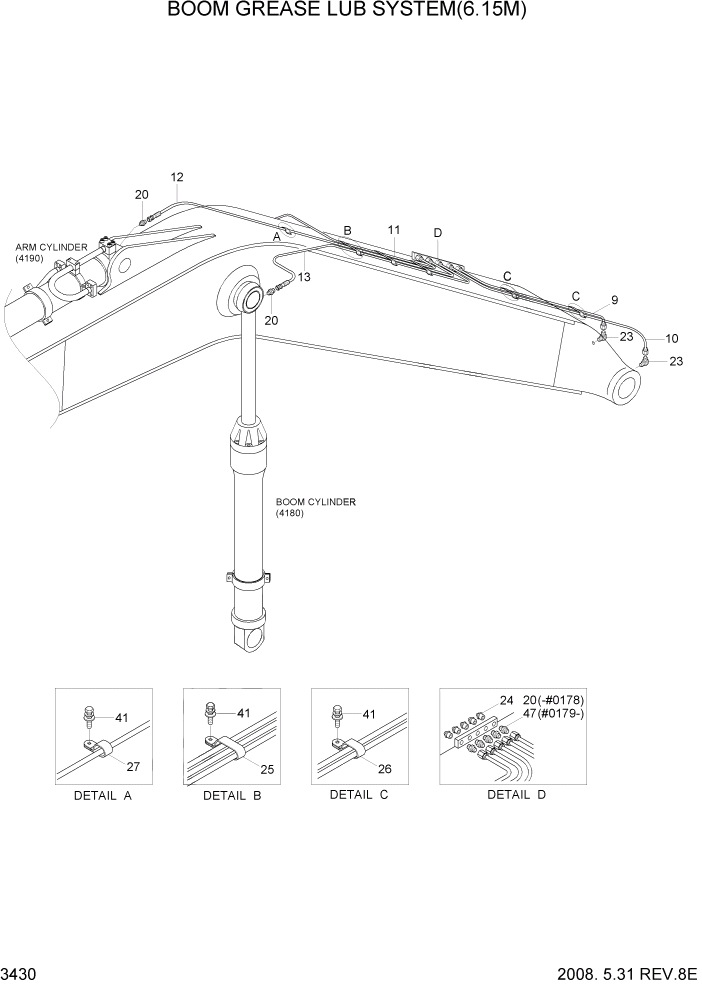 BOOM GREASE LUB SYSTEM(6.15M)

12
20
ARM CYLINDER
(4190)
A
B
11
D
13
20
C
C
9
23
10
23

BOOM CYLINDER
(4180)

41
27
DETAIL A

41
25
DETAIL B

41
26
DETAIL C

24
20(-#0178)
47(#0179-)
DETAIL D

3430

2008. 5.31 REV.8E