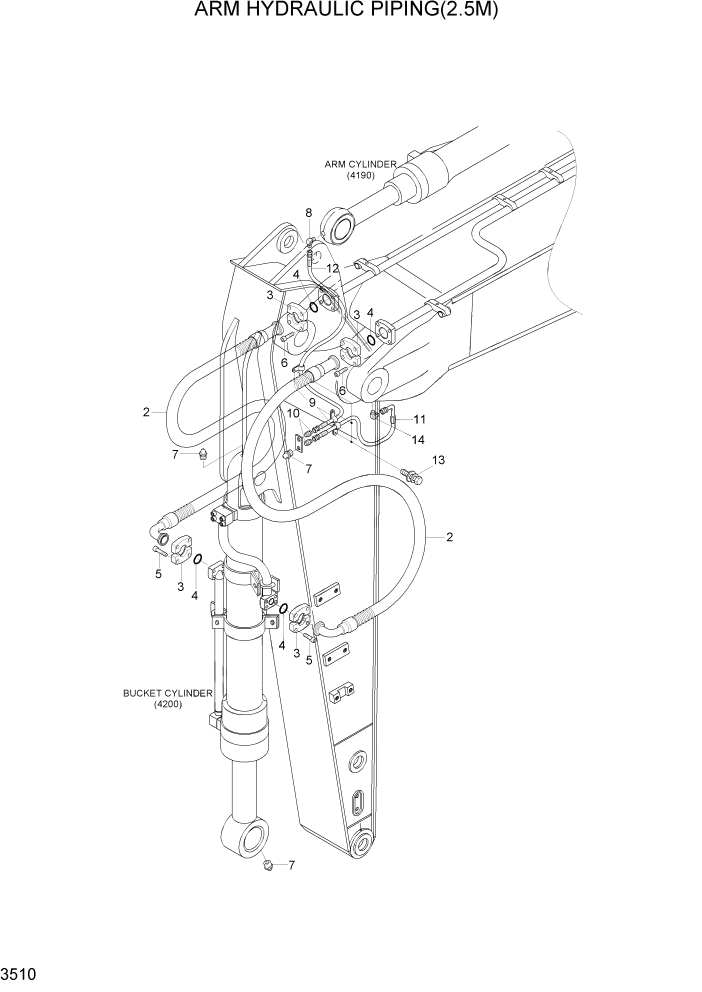 ARM HYDRAULIC PIPING(2.5M)

ARM CYLINDER
(4190)

8

12

4

3

3

4

6

6

2

9

10

11

14

7

7

13

2

5

3

4

4

3

5

BUCKET CYLINDER
(4200)

7

3510