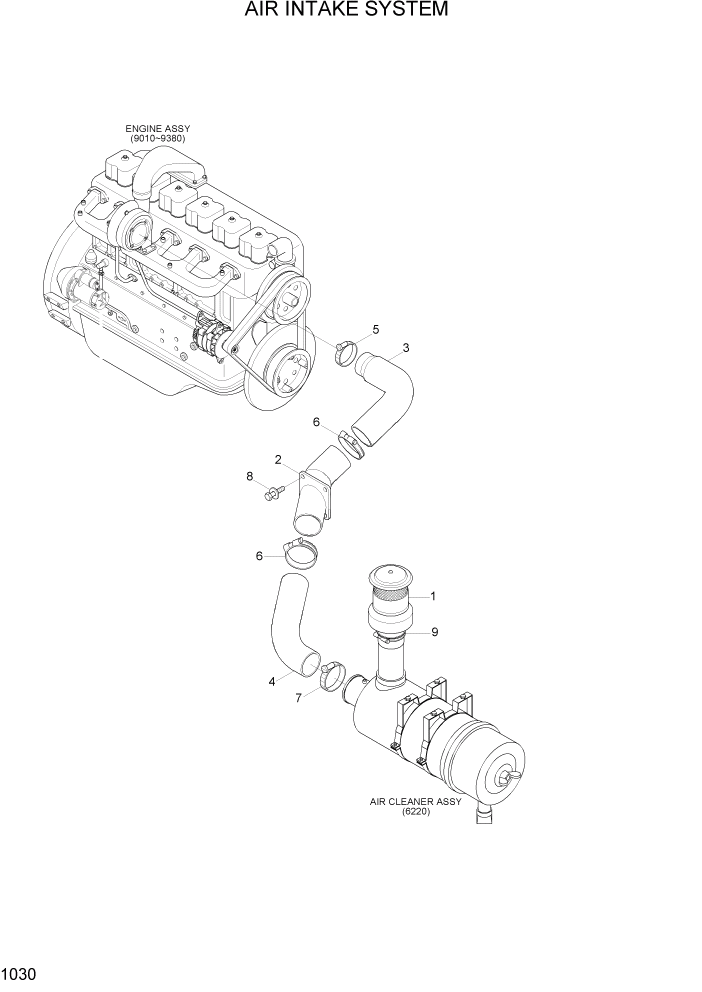 AIR INTAKE SYSTEM

ENGINE ASSY
(9010~9380)

5
3
6
2
8
6
1
9
4
7

AIR CLEANER ASSY
(6220)

1030