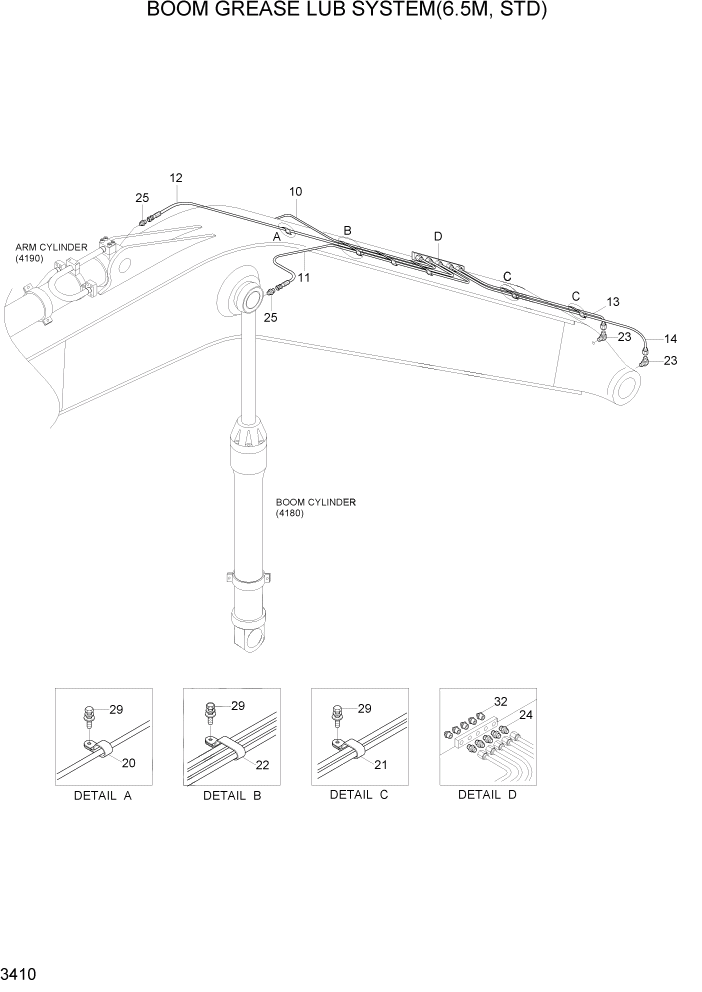 BOOM GREASE LUB SYSTEM(6.5M, STD)

12
25
10
ARM CYLINDER
(4190)
A
B
D
11
25
C
C
13
23
14
23

BOOM CYLINDER
(4180)

29
20
DETAIL A

29
22
DETAIL B

29
21
DETAIL C

32
24
DETAIL D

3410