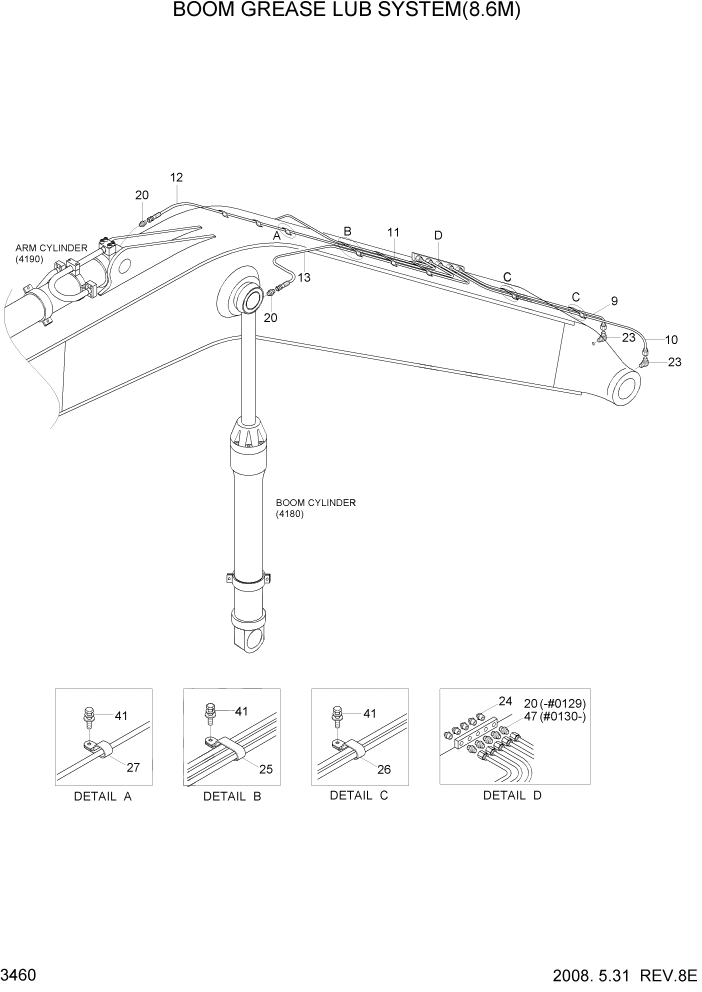 BOOM GREASE LUB SYSTEM(8.6M)

12

20

ARM CYLINDER (4190)

A

B

11

D

13

20

C

C

9

23

10

23

BOOM CYLINDER (4180)

41

27

DETAIL A

41

25

DETAIL B

41

26

DETAIL C

24

20 (-#0129)

47 (#0130-)

DETAIL D

3460

2008. 5.31 REV.8E