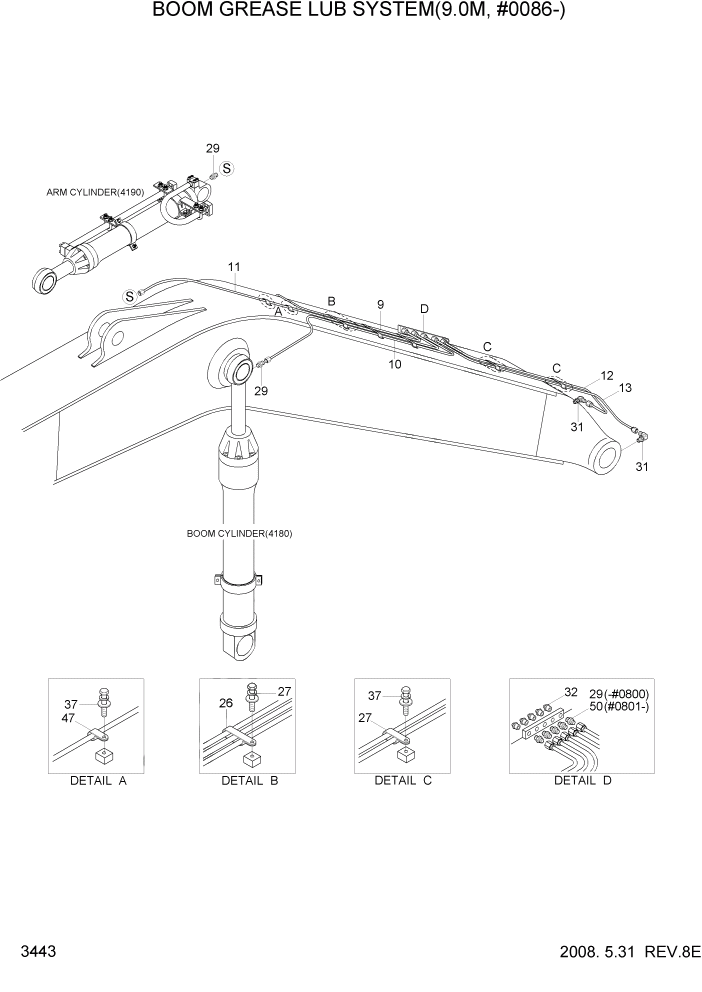 BOOM GREASE LUB SYSTEM(9.0M, #0086-)

29
S
ARM CYLINDER(4190)
11
S
A
B
9
D
10
C
C
12
13
29
31
31
BOOM CYLINDER(4180)

37
47
DETAIL A

26
27
DETAIL B

37
27
DETAIL C

32
29(-#0800)
50(#0801-)
DETAIL D

3443
2008. 5.31 REV.8E