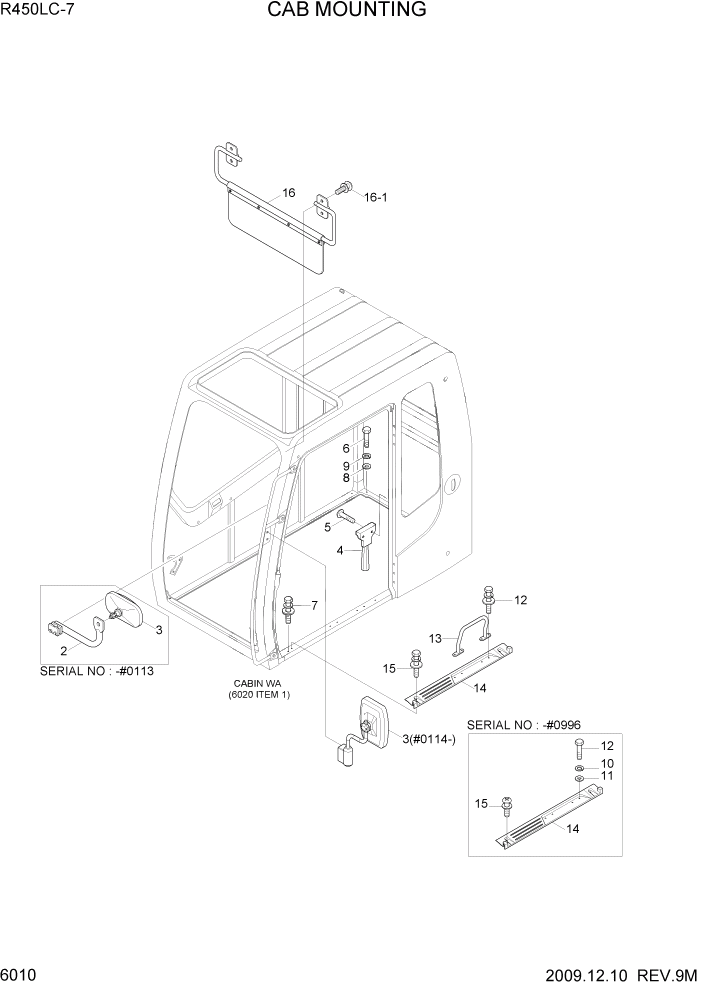 R450LC-7

CAB MOUNTING

16

16-1

6

9

8

5

4

7

12

13

15

14

2

3

SERIAL NO : -#0113

CABIN WA
(6020 ITEM 1)

3(#0114-)

SERIAL NO : -#0996

12

10

11

15

14

6010

2009.12.10 REV.9M