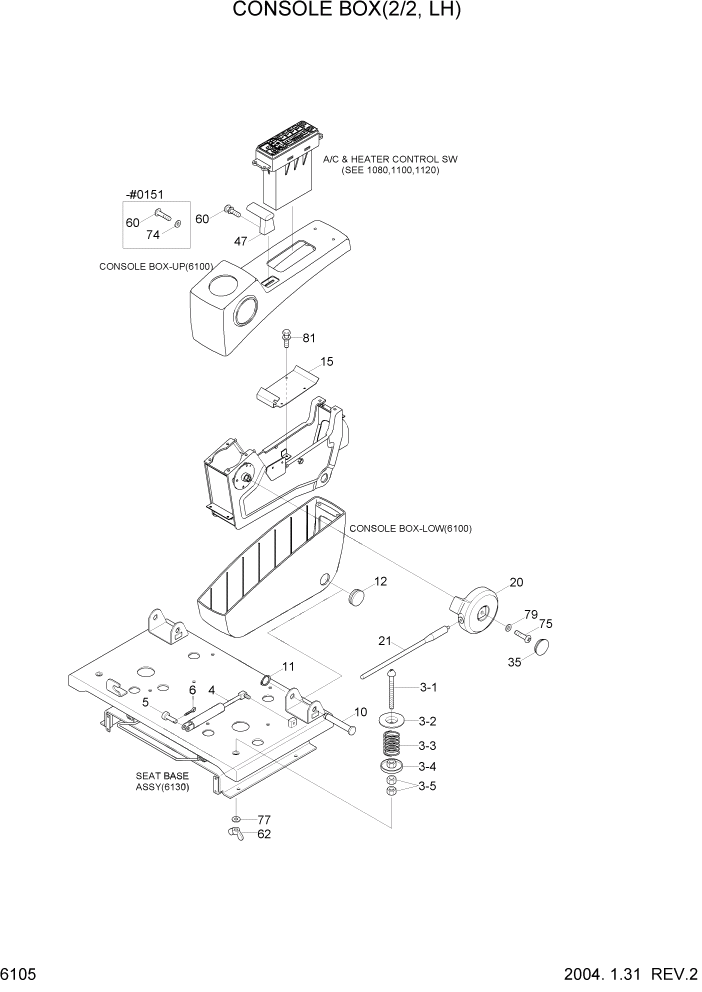 CONSOLE BOX(2/2, LH)

A/C & HEATER CONTROL SW
(SEE 1080,1100,1120)

-#0151

60

74

60

47

CONSOLE BOX-UP(6100)

81

15

CONSOLE BOX-LOW(6100)

12

20

79

75

35

21

11

6

4

5

10

3-1

3-2

3-3

3-4

3-5

SEAT BASE
ASSY(6130)

77

62

6105

2004. 1.31 REV.2