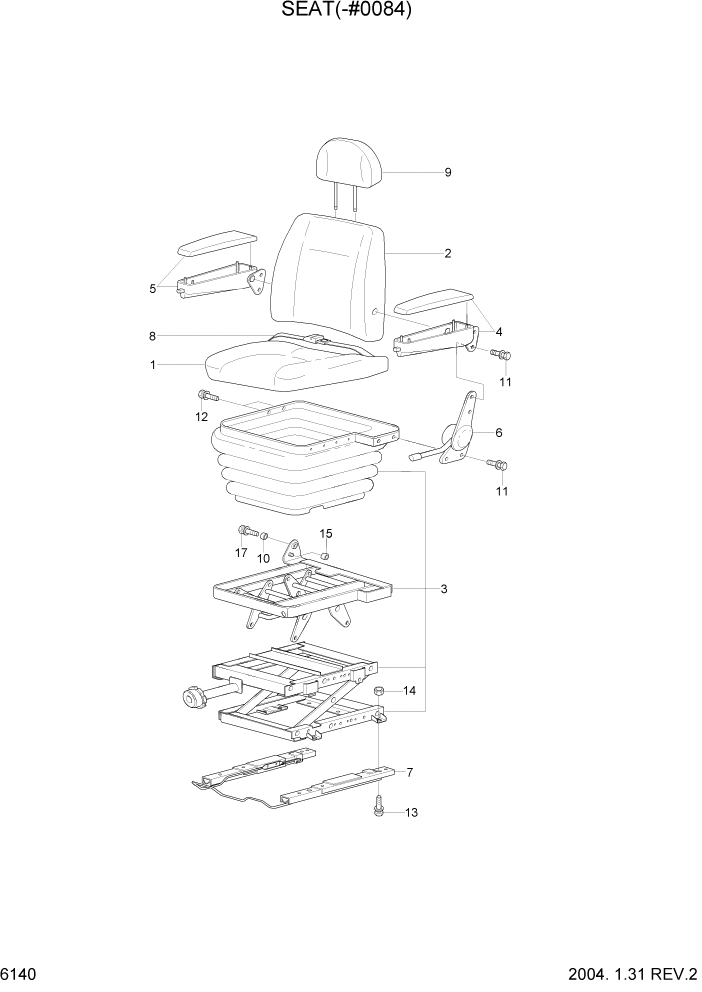 SEAT(-#0084)

9
2
5
4
8
1
11
12
6
11
15
17
10
3
14
7
13

6140

2004. 1.31 REV.2