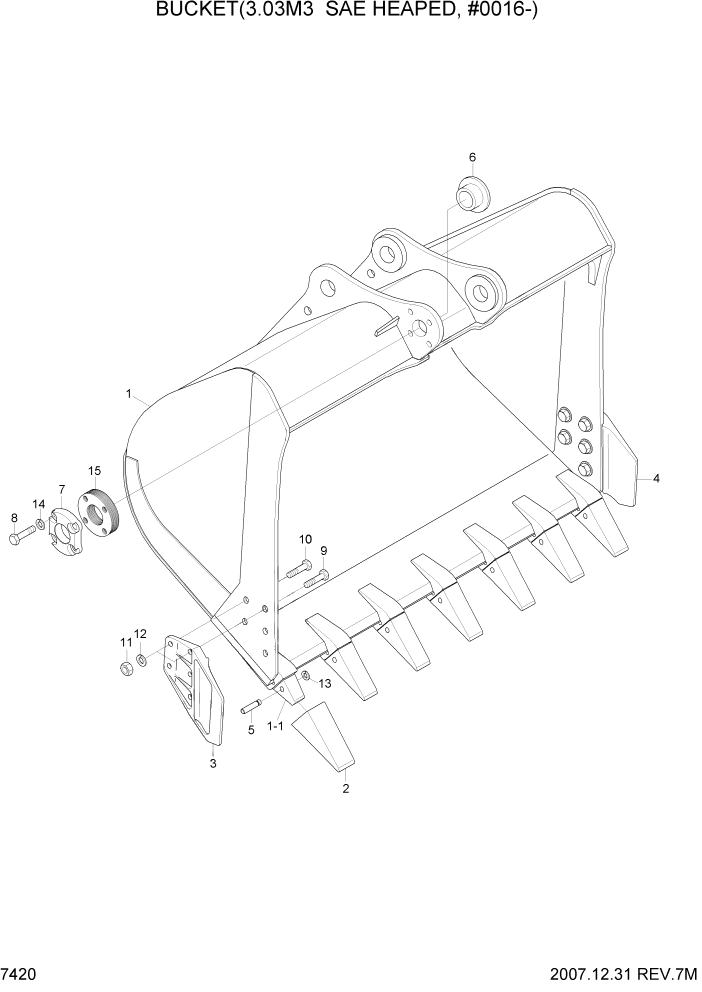 BUCKET(3.03M3 SAE HEAPED, #0016-)

6

1

4

15

7

14

8

10

9

12

11

13

5

1-1

3

2

7420

2007.12.31 REV.7M