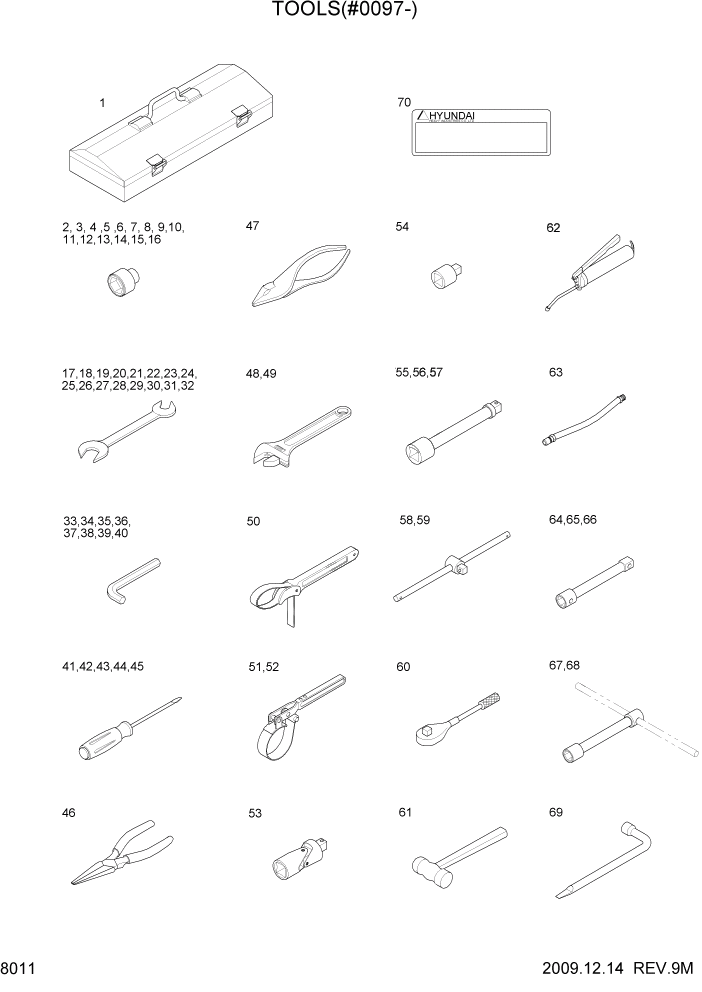 TOOLS(#0097-)

1

70

HYUNDAI

2, 3, 4 ,5 ,6, 7, 8, 9,10, 11,12,13,14,15,16

47

54

62

17,18,19,20,21,22,23,24, 25,26,27,28,29,30,31,32

48,49

55,56,57

63

33,34,35,36, 37,38,39,40

50

58,59

64,65,66

41,42,43,44,45

51,52

60

67,68

46

53

61

69

8011

2009.12.14 REV.9M