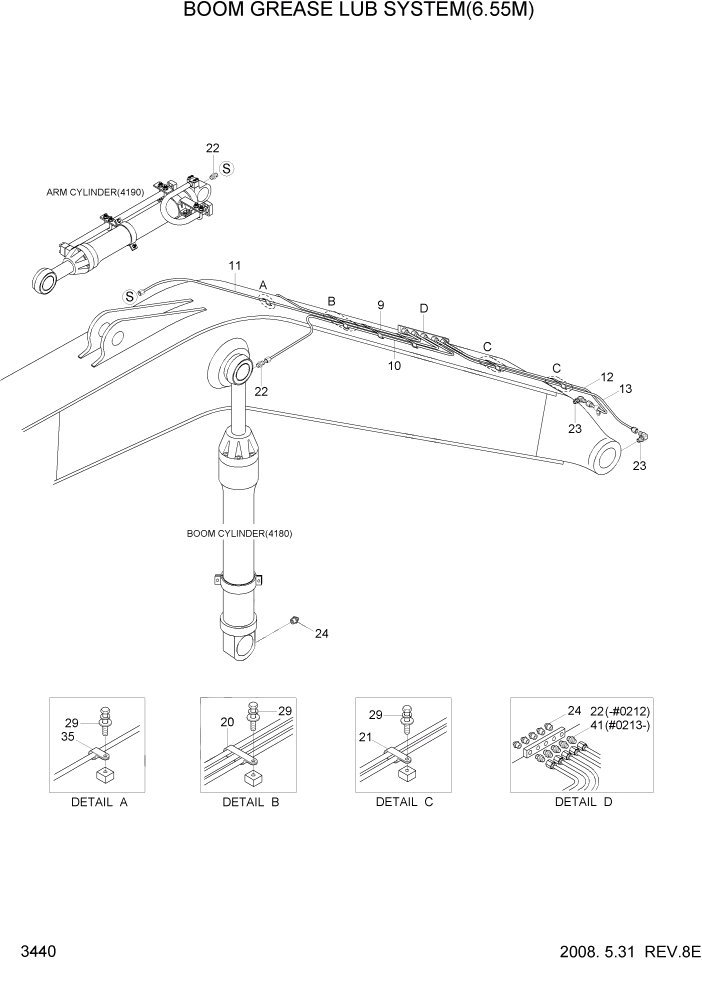 BOOM GREASE LUB SYSTEM(6.55M)

22
S
ARM CYLINDER(4190)
11
S
A
B
9
D
10
C
C
12
13
22
23
23
BOOM CYLINDER(4180)
24

29
35
DETAIL A

20
29
DETAIL B

29
21
DETAIL C

24
22(-#0212)
41(#0213-)
DETAIL D

3440
2008. 5.31 REV.8E