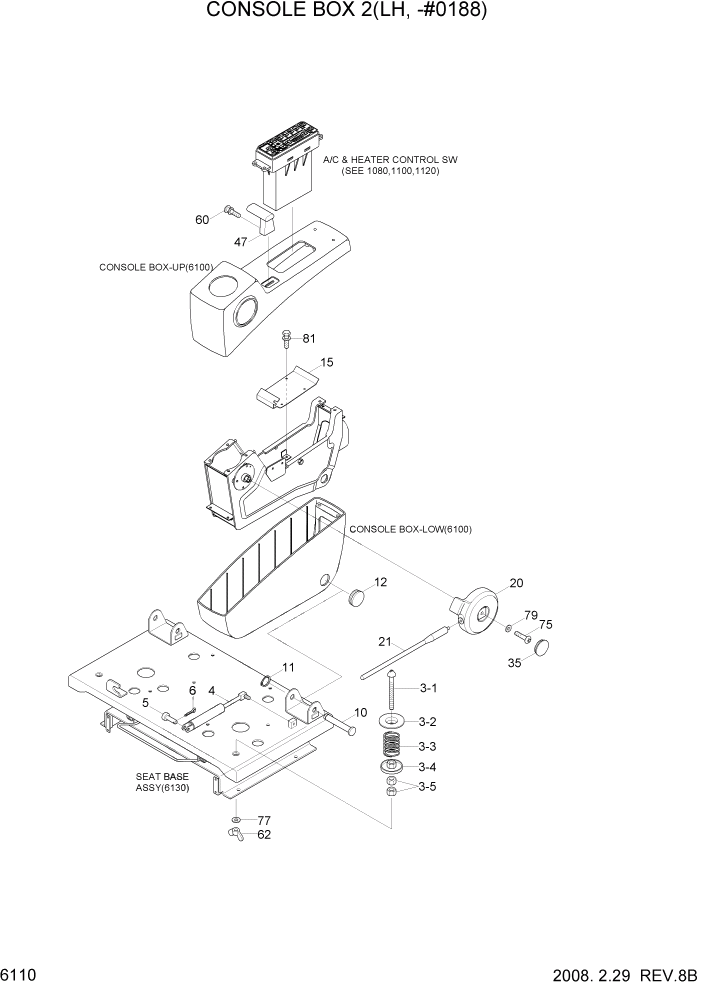 CONSOLE BOX 2(LH, -#0188)

A/C & HEATER CONTROL SW
(SEE 1080,1100,1120)

60

47

CONSOLE BOX-UP(6100)

81

15

CONSOLE BOX-LOW(6100)

12

20

79
75

35

21

11

6

5

4

10

3-1

3-2

3-3

3-4

3-5

SEAT BASE
ASSY(6130)

77

62

6110

2008. 2.29 REV.8B