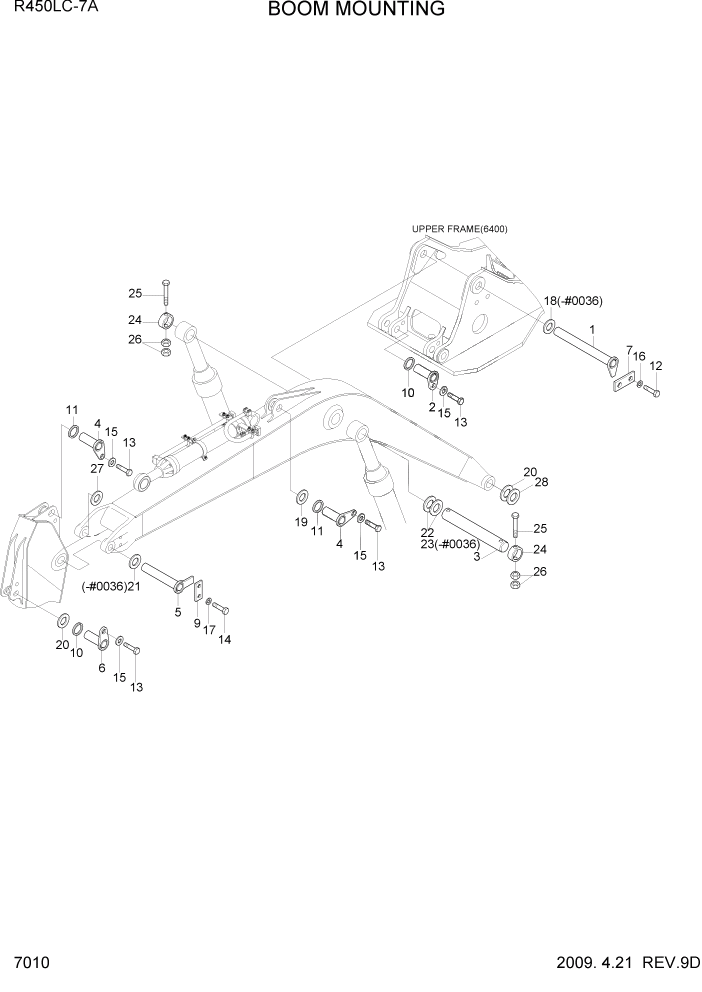 R450LC-7A

BOOM MOUNTING

UPPER FRAME(6400)

25
24
26
18(-#0036)
1
7
16
12
10
2
15
13
11
4
15
13
27
20
28
19
11
4
15
13
22
23(-#0036)
3
25
24
26
(-#0036)21
5
9
17
14
20
10
6
15
13

7010

2009. 4.21 REV.9D