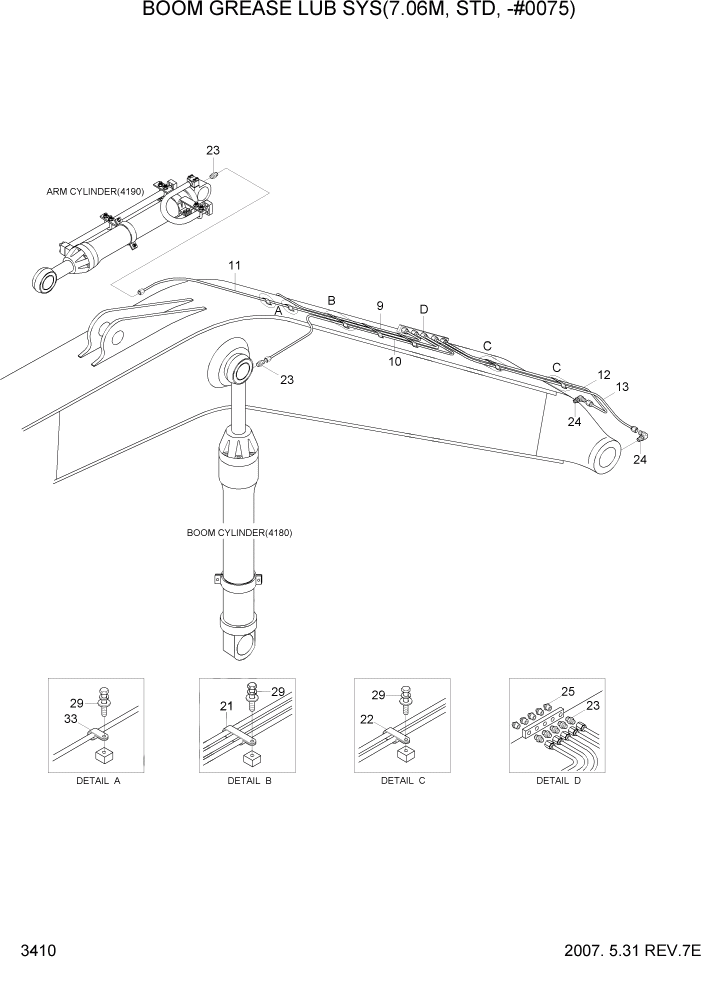 BOOM GREASE LUB SYS(7.06M, STD, -#0075)

23
ARM CYLINDER(4190)
11
A
B
9
D
10
C
C
12
13
23
24
24
BOOM CYLINDER(4180)

29
33
DETAIL A

21
29
DETAIL B

29
22
DETAIL C

25
23
DETAIL D

3410
2007. 5.31 REV.7E