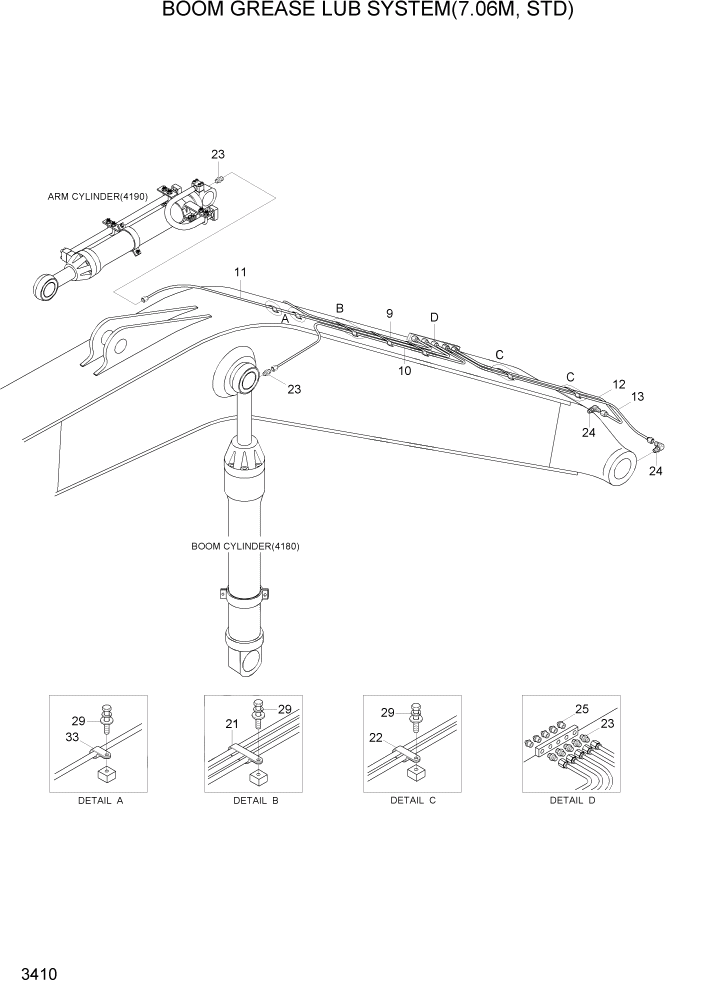 BOOM GREASE LUB SYSTEM(7.06M, STD)

23

ARM CYLINDER(4190)

11

A

B

9

D

10

C

C

12

13

23

24

24

BOOM CYLINDER(4180)

29

33

DETAIL A

21

29

DETAIL B

29

22

DETAIL C

25

23

DETAIL D

3410