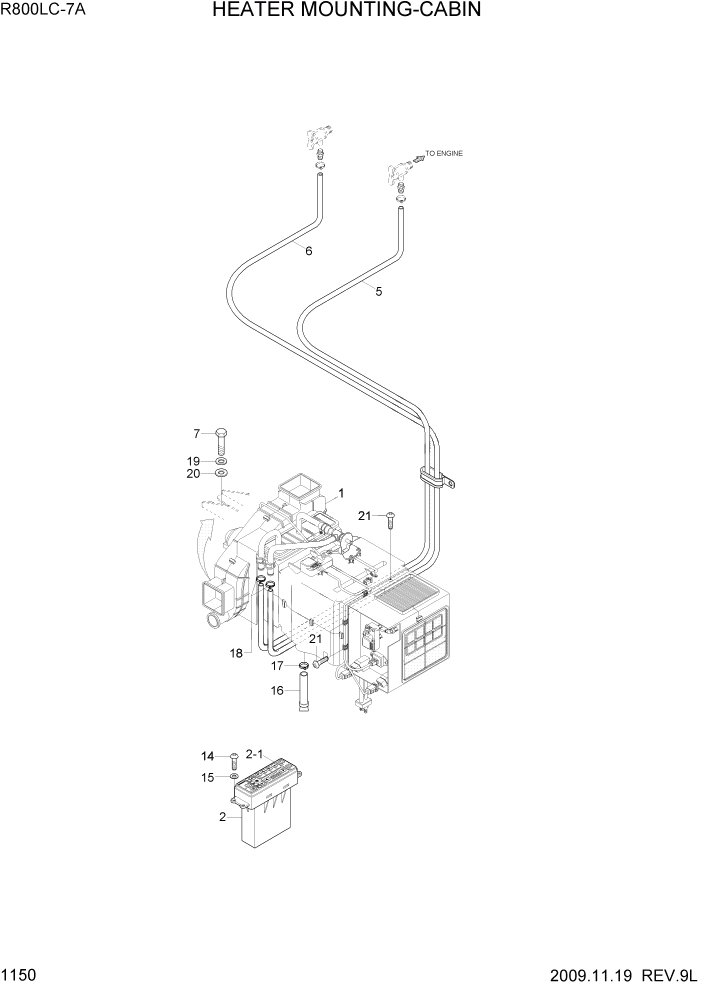 R800LC-7A HEATER MOUNTING-CABIN

TO ENGINE

6

5

7

19

20

1

21

18

21

17

16

14

2-1

15

2

1150 2009.11.19 REV.9L