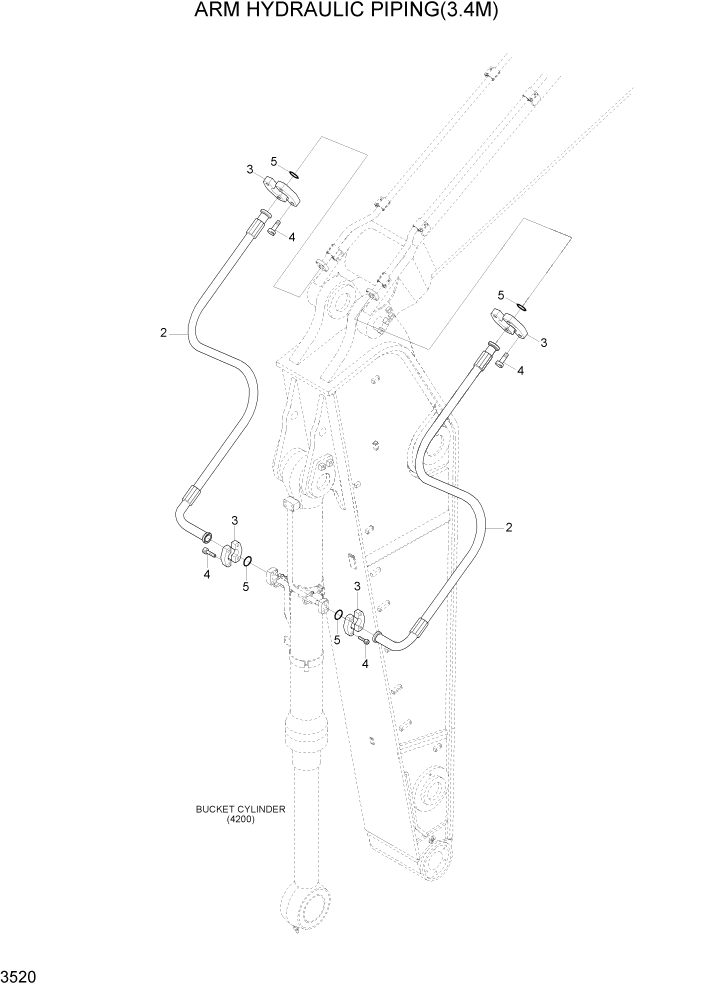 ARM HYDRAULIC PIPING(3.4M)

5
3
4
2
5
3
4
2
3
4
5
3
5
4

BUCKET CYLINDER
(4200)

3520