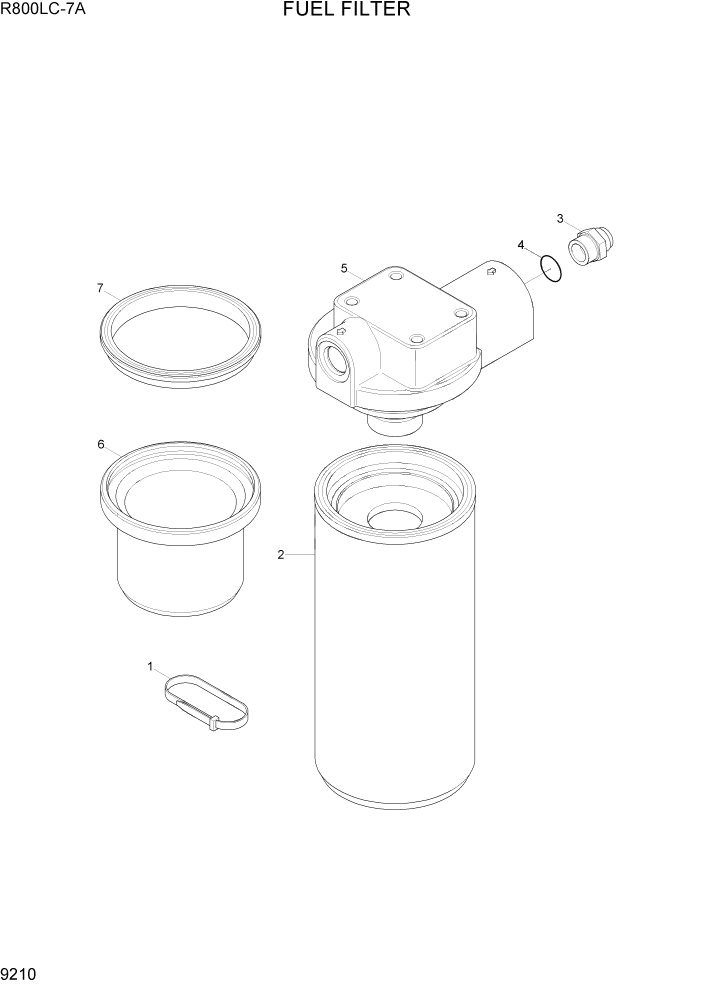 R800LC-7A

FUEL FILTER

3

4

5

7

6

2

1

9210