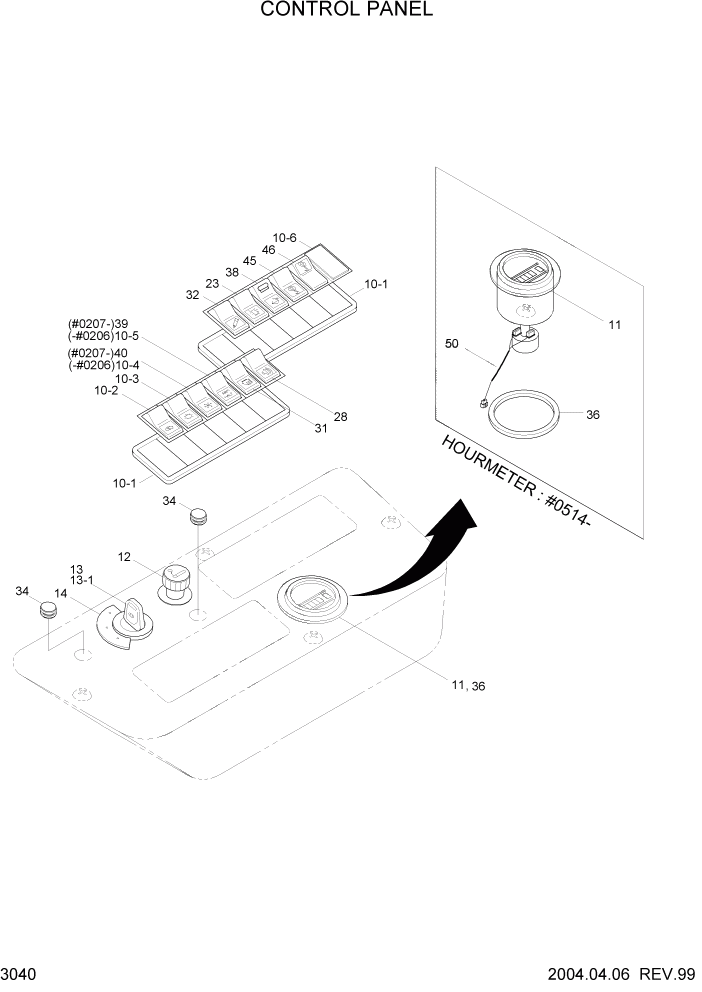 CONTROL PANEL

10-6
46
45
38
23
32
10-1
(#0207-)39
(-#0206)10-5
(#0207-)40
(-#0206)10-4
10-3
10-2
28
31
10-1
11
50
36
HOURMETER : #0514-
34
12
13
13-1
14
34
11, 36

3040
2004.04.06 REV.99