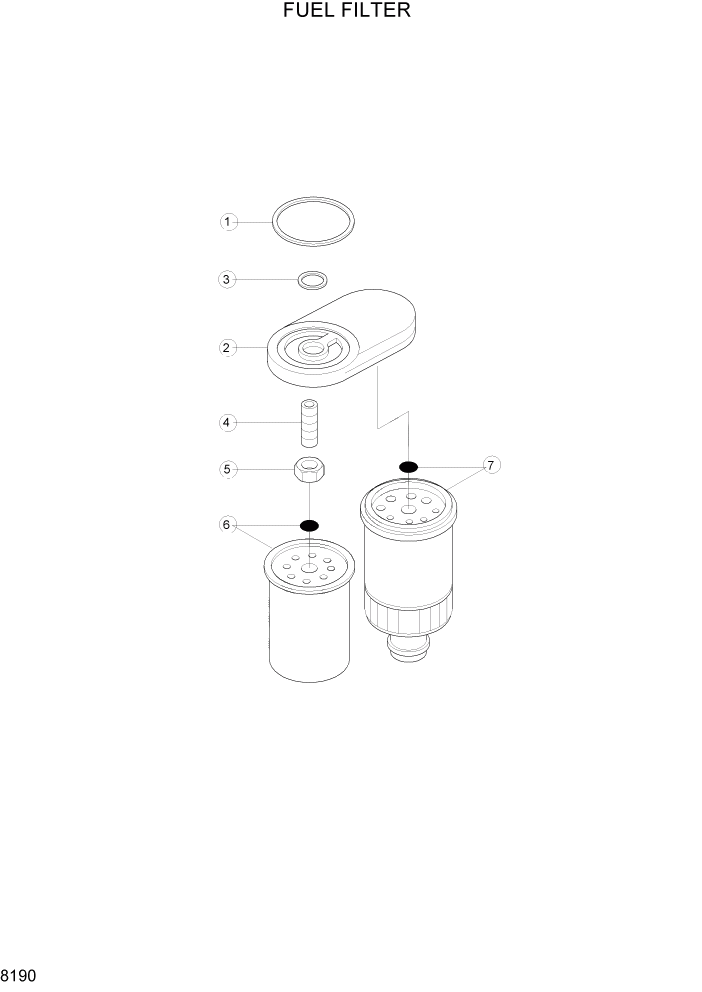 FUEL FILTER

1

3

2

4

5

7

6

8190