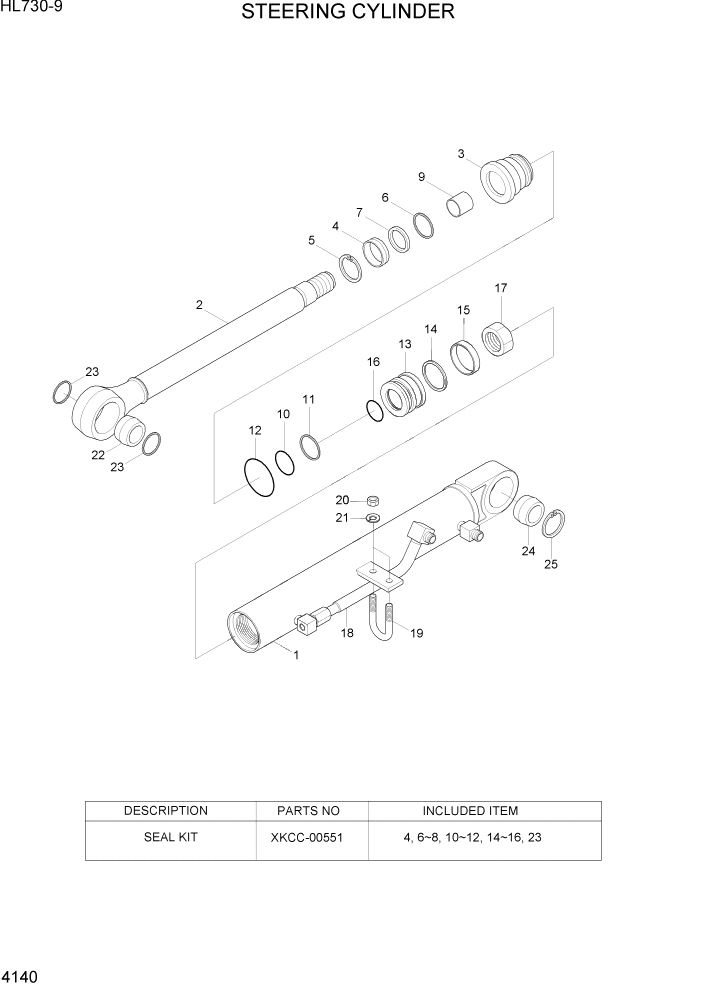 HL730-9

STEERING CYLINDER

3
9
6
7
4
5
2
17
15
14
13
16
11
10
12
23
22
23
20
21
24
25
18
19
1

| DESCRIPTION | PARTS NO | INCLUDED ITEM |
|---|---|---|
| SEAL KIT | XKCC-00551 | 4, 6~8, 10~12, 14~16, 23 |

4140