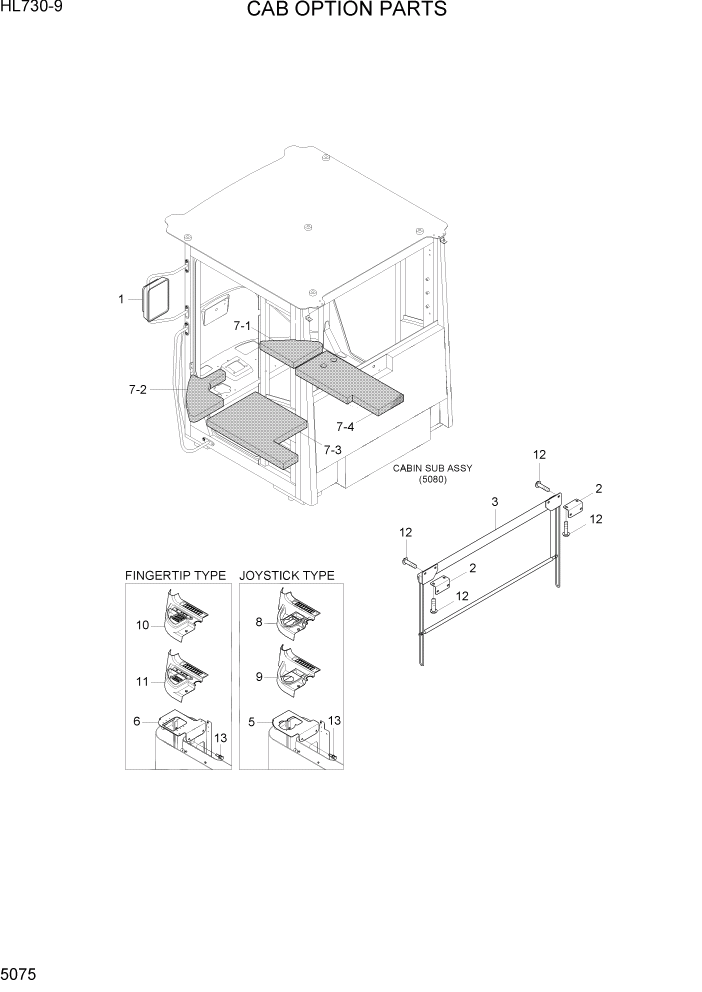 HL730-9

CAB OPTION PARTS

1

7-1

7-2

7-4

7-3

CABIN SUB ASSY
(5080)

12

2

3

12

12

2

12

FINGERTIP TYPE

10

11

6

13

JOYSTICK TYPE

8

9

5

13

5075