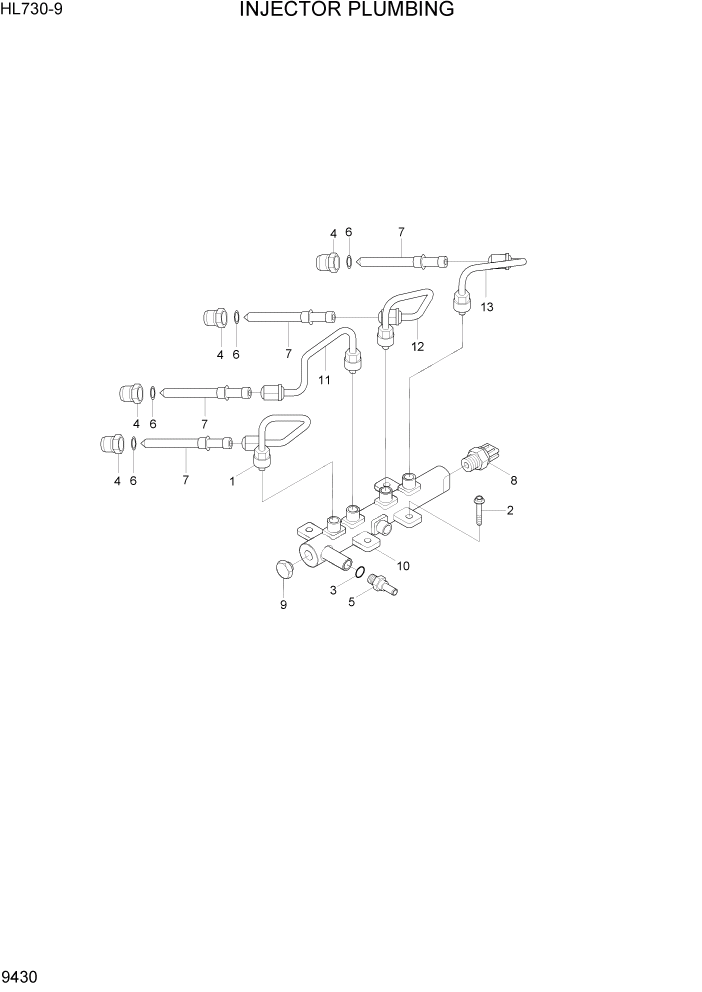 HL730-9

INJECTOR PLUMBING

4 6 7

13

4 6 7 12

11

4 6 7

4 6 7 1

8

2

10

9 3 5

9430