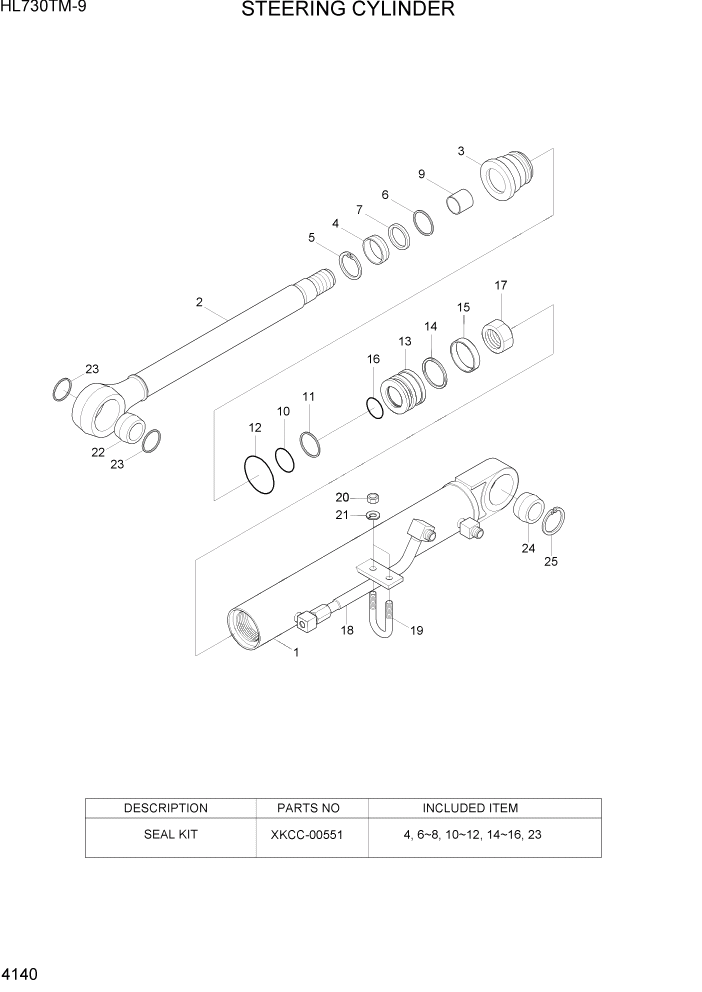 HL730TM-9

STEERING CYLINDER

3
9
6
7
4
5
2
17
15
14
13
16
11
10
12
23
22
23
20
21
24
25
18
19
1

| DESCRIPTION | PARTS NO | INCLUDED ITEM |
|---|---|---|
| SEAL KIT | XKCC-00551 | 4, 6~8, 10~12, 14~16, 23 |

4140