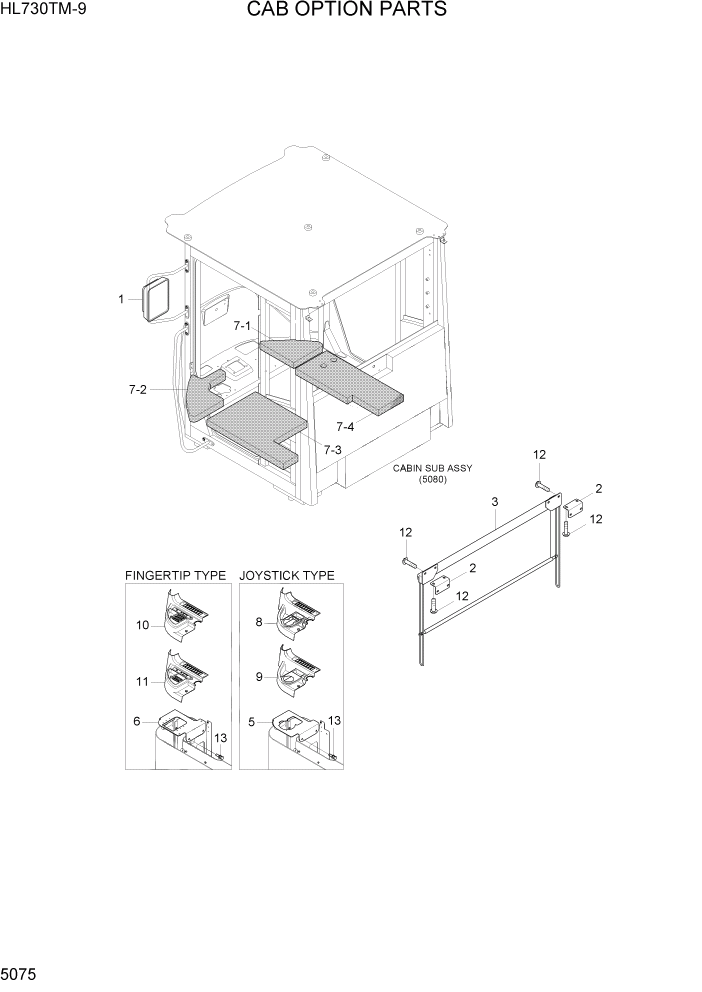 HL730TM-9

CAB OPTION PARTS

1

7-1

7-2

7-4

7-3

CABIN SUB ASSY
(5080)

12

2

3

12

12

2

12

FINGERTIP TYPE

10

11

6

13

JOYSTICK TYPE

8

9

5

13

5075