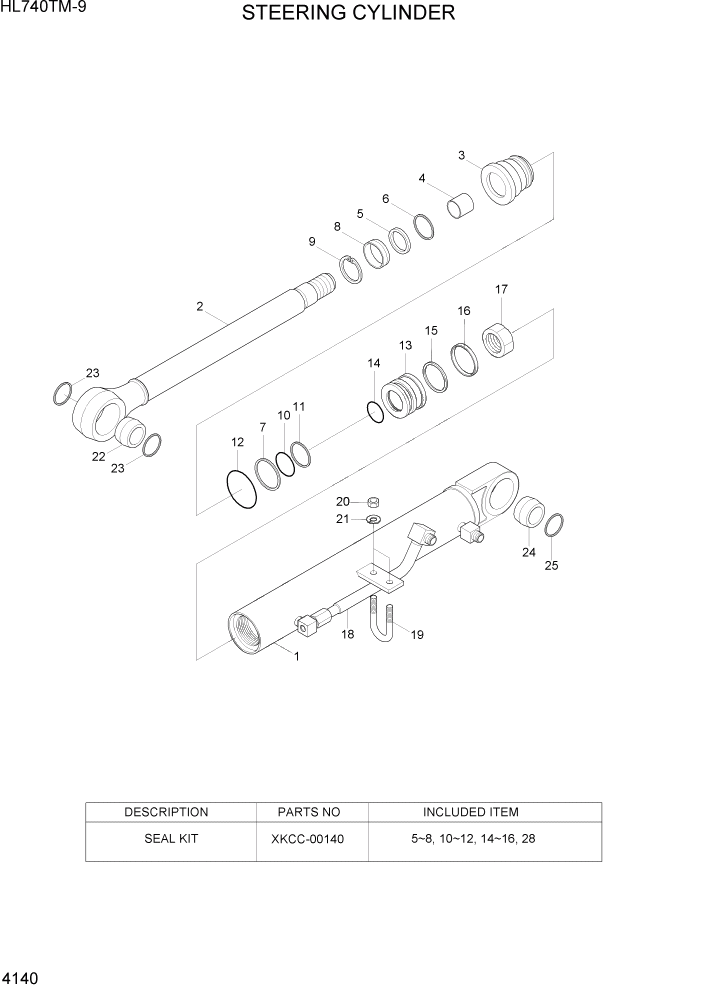 HL740TM-9

STEERING CYLINDER

3
4
6
5
8
9
2
17
16
15
13
14
23
11
10
7
12
22
23
20
21
24
25
18
19
1

| DESCRIPTION | PARTS NO | INCLUDED ITEM |
|---|---|---|
| SEAL KIT | XKCC-00140 | 5~8, 10~12, 14~16, 28 |

4140