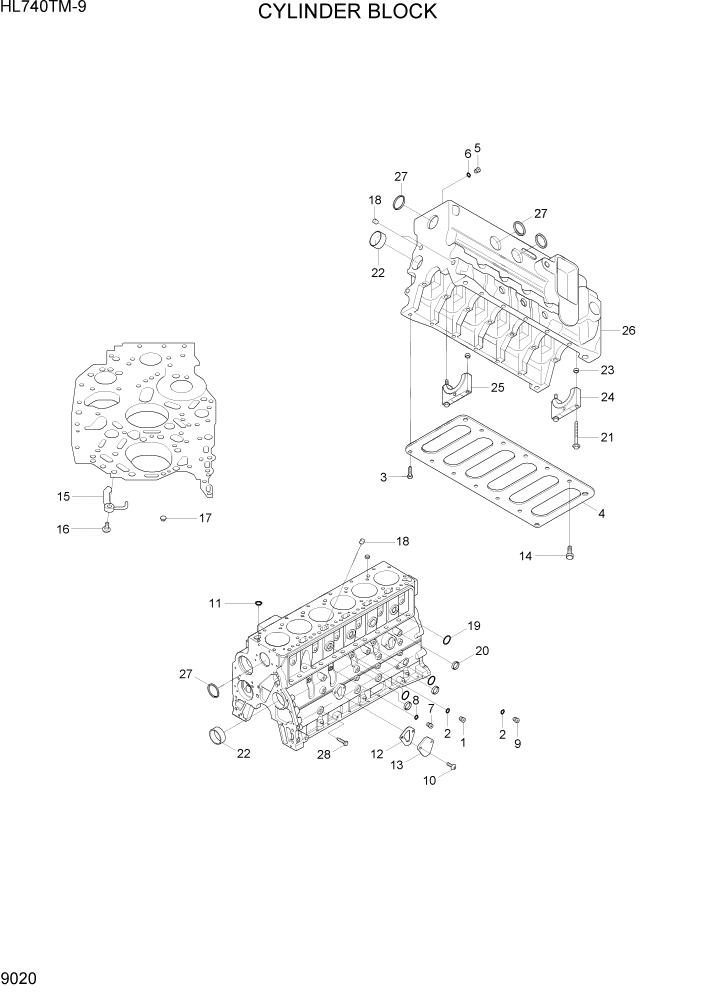 HL740TM-9

CYLINDER BLOCK

6
5
27
18
27
22
26
23
25
24
21
3
4
14
15
16
17
18
11
19
20
27
8
7
2
1
2
9
22
28
12
13
10

9020