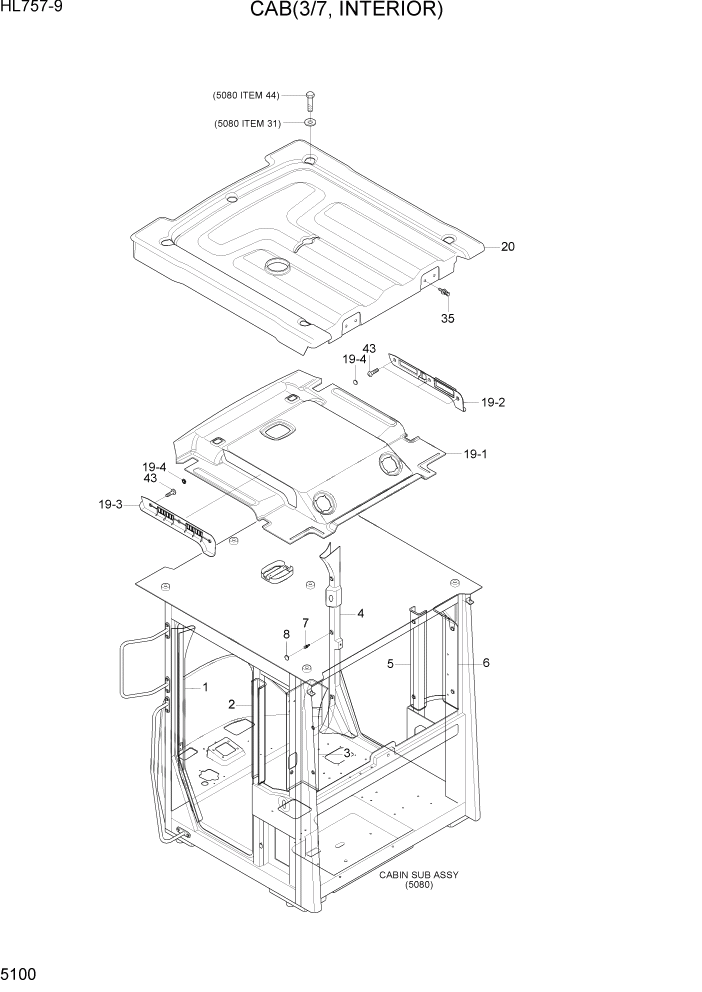 HL757-9

CAB(3/7, INTERIOR)

(5080 ITEM 44)

(5080 ITEM 31)

20

35

43

19-4

19-2

19-1

19-4

43

19-3

4

7

8

5

6

1

2

3

CABIN SUB ASSY (5080)

5100