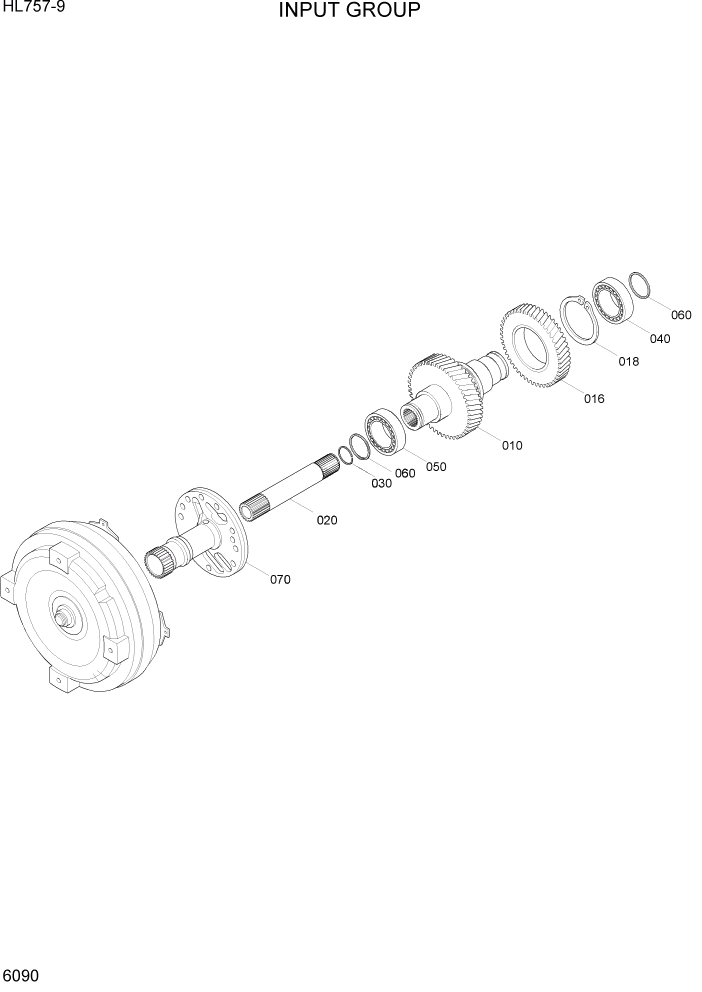 HL757-9

INPUT GROUP

060

040

018

016

010

050

060

030

020

070

6090