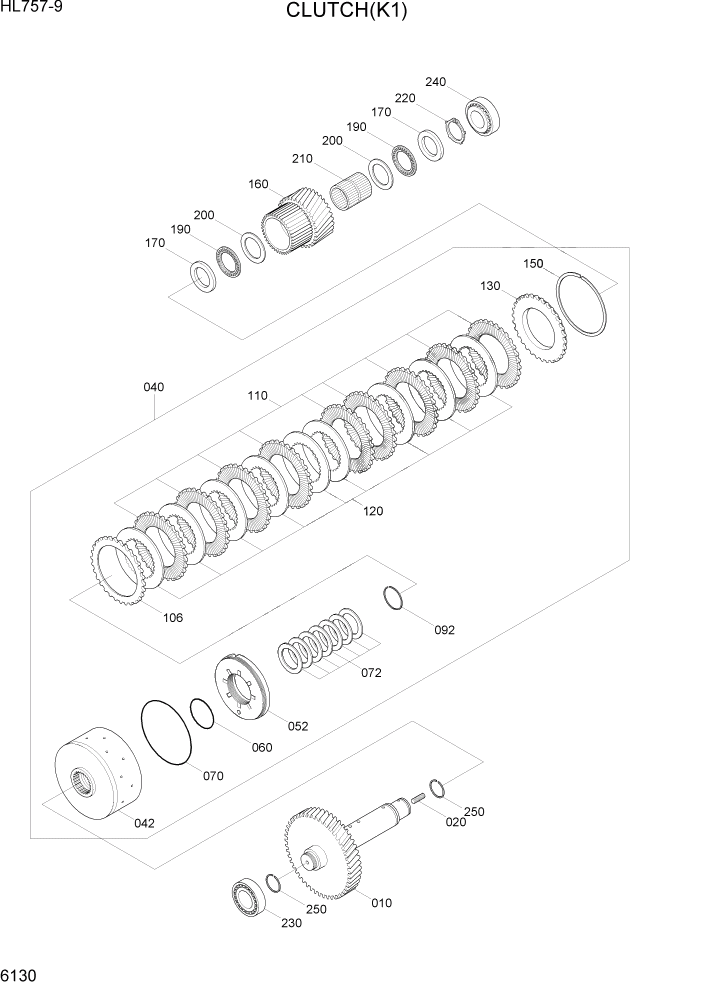 HL757-9

CLUTCH(K1)

240
220
170
190
200
210
160
200
190
170
150
130
040
110
120
106
092
072
052
060
070
042
250
020
010
250
230

6130