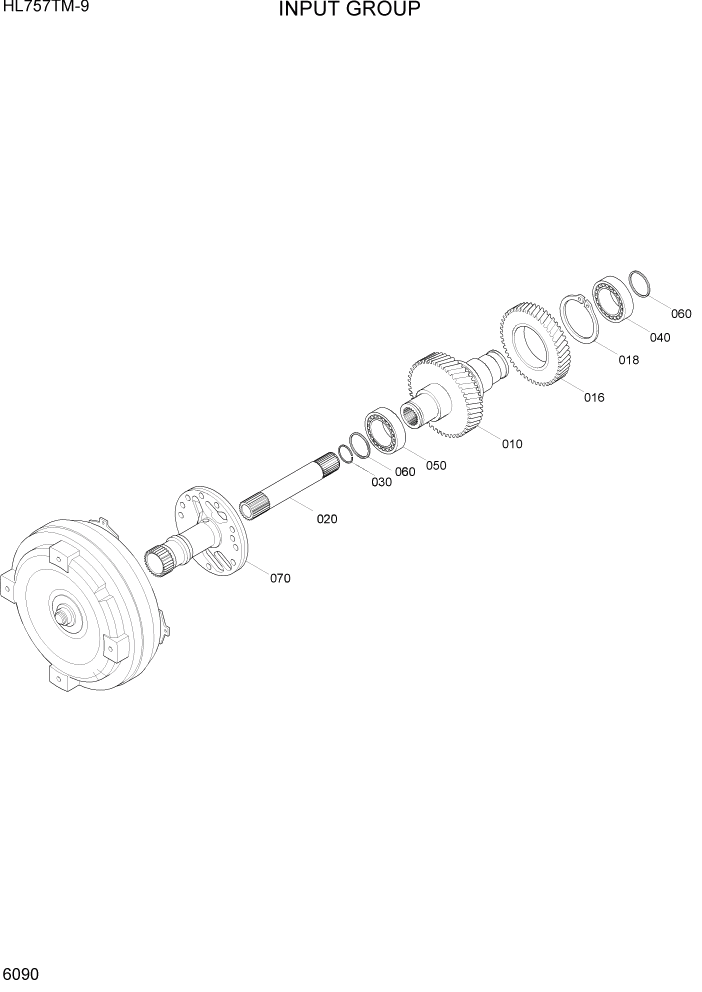 HL757TM-9

INPUT GROUP

060

040

018

016

010

050

060

030

020

070

6090