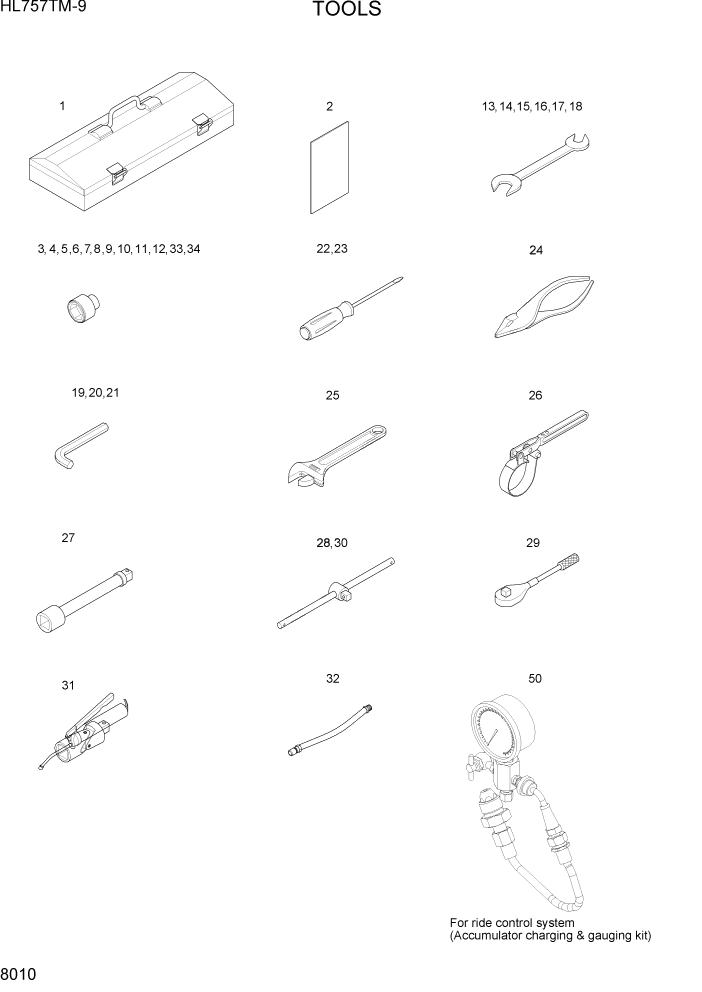 HL757TM-9

TOOLS

1

2

13, 14, 15, 16, 17, 18

3, 4, 5, 6, 7, 8, 9, 10, 11, 12, 33, 34

22, 23

24

19, 20, 21

25

26

27

28, 30

29

31

32

50

For ride control system
(Accumulator charging & gauging kit)

8010