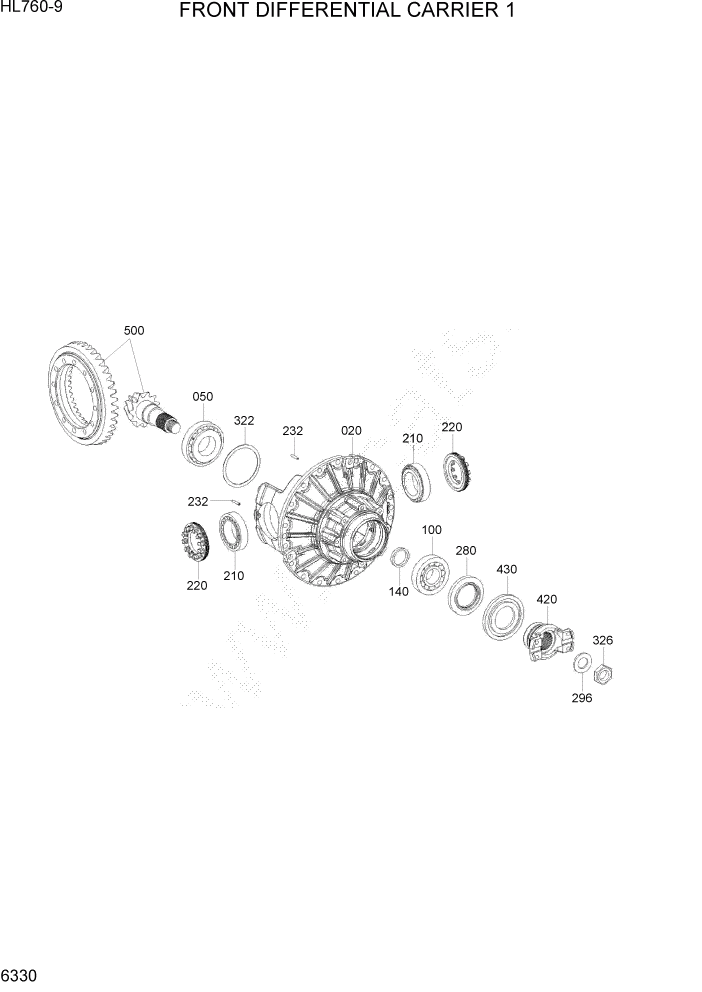 HL760-9

FRONT DIFFERENTIAL CARRIER 1

500

050

322

232

020

210

220

232

220

210

100

280

140

430

420

326

296

6330