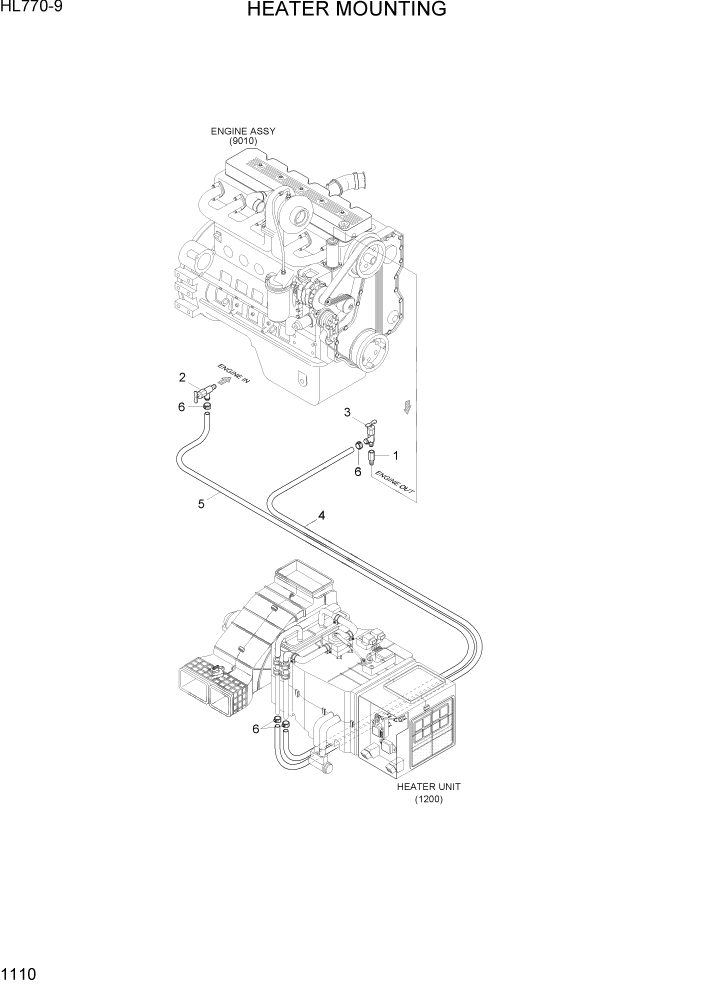 HL770-9

HEATER MOUNTING

ENGINE ASSY (9010)

2

ENGINE IN

6

3

1

6

ENGINE OUT

5

4

6

HEATER UNIT (1200)

1110