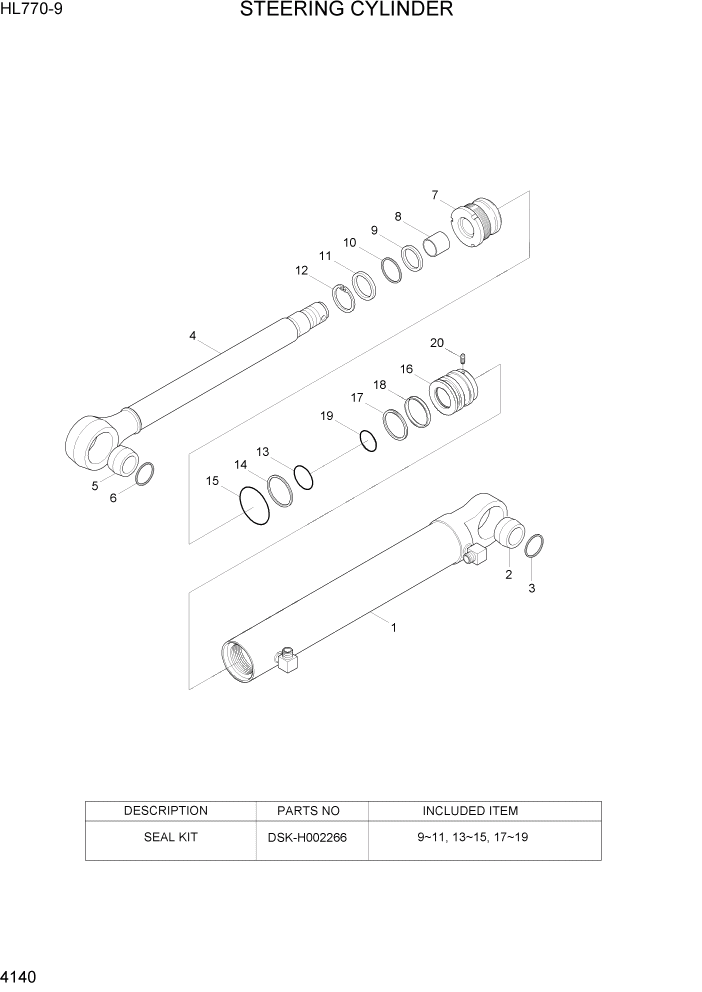 HL770-9

STEERING CYLINDER

7
8
9
10
11
12
4
20
16
18
17
19
13
14
15
5
6
2
3
1

| DESCRIPTION | PARTS NO | INCLUDED ITEM |
|---|---|---|
| SEAL KIT | DSK-H002266 | 9~11, 13~15, 17~19 |

4140