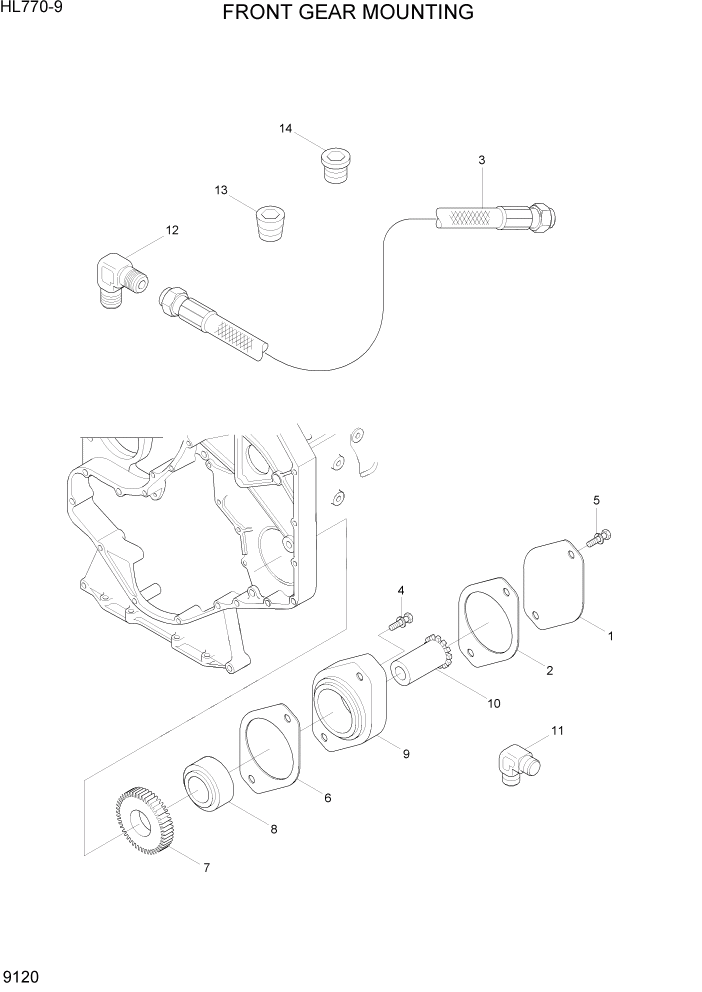 HL770-9

FRONT GEAR MOUNTING

14

3

13

12

5

4

1

2

10

9

11

6

8

7

9120