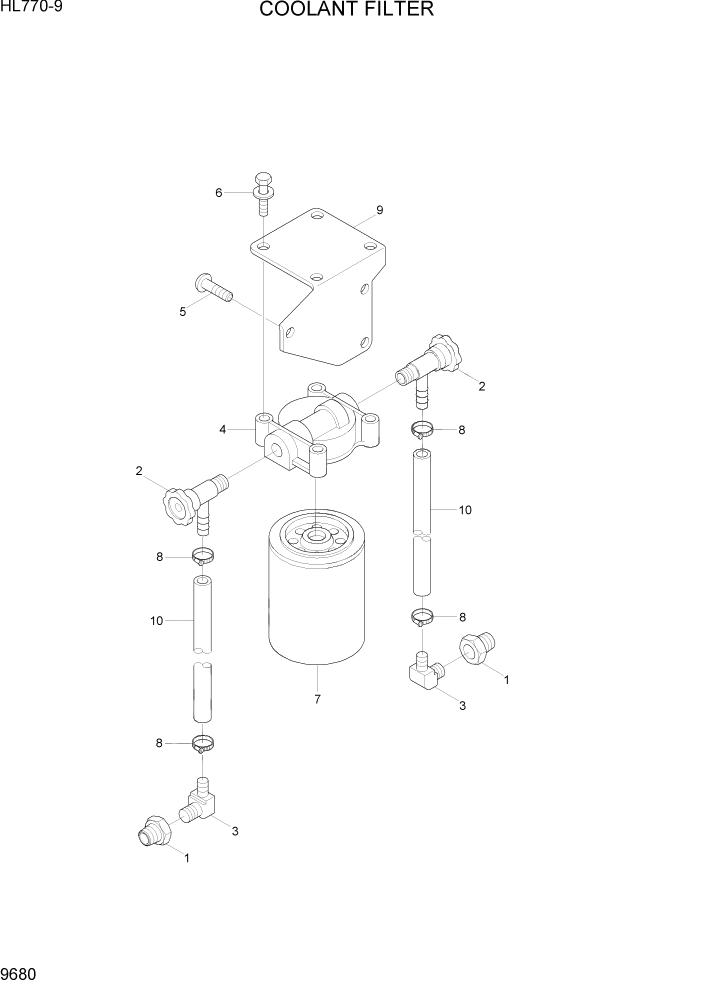 HL770-9

COOLANT FILTER

6
9
5
2
4
8
2
10
8
10
8
1
7
3
8
3
1

9680