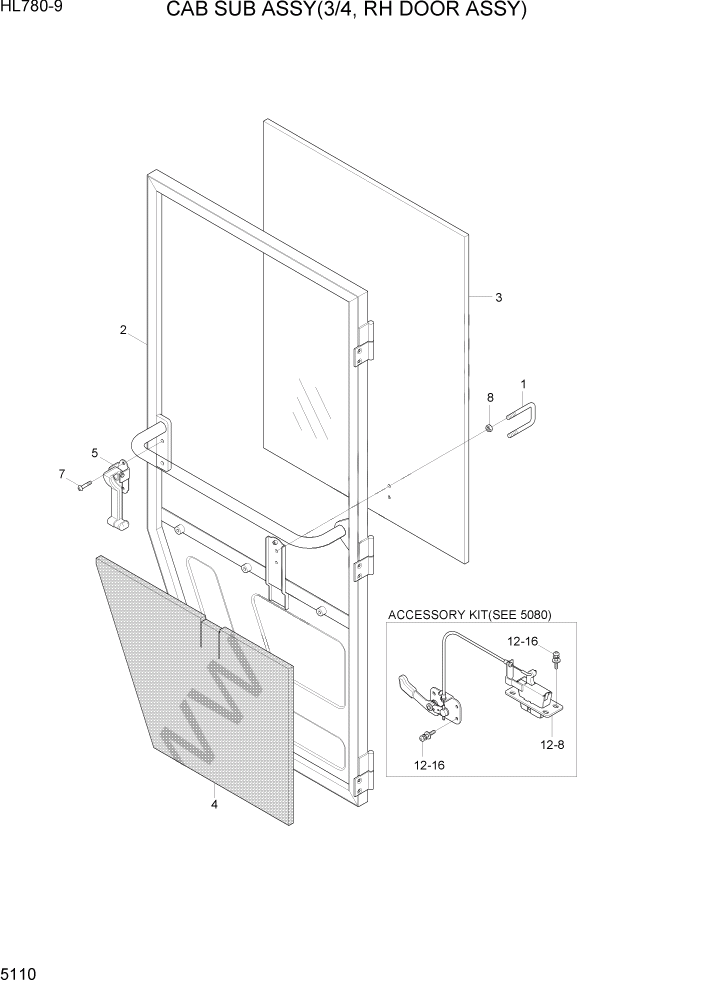 HL780-9

CAB SUB ASSY(3/4, RH DOOR ASSY)

3

2

1

8

5

7

ACCESSORY KIT(SEE 5080)

12-16

12-8

12-16

4

5110