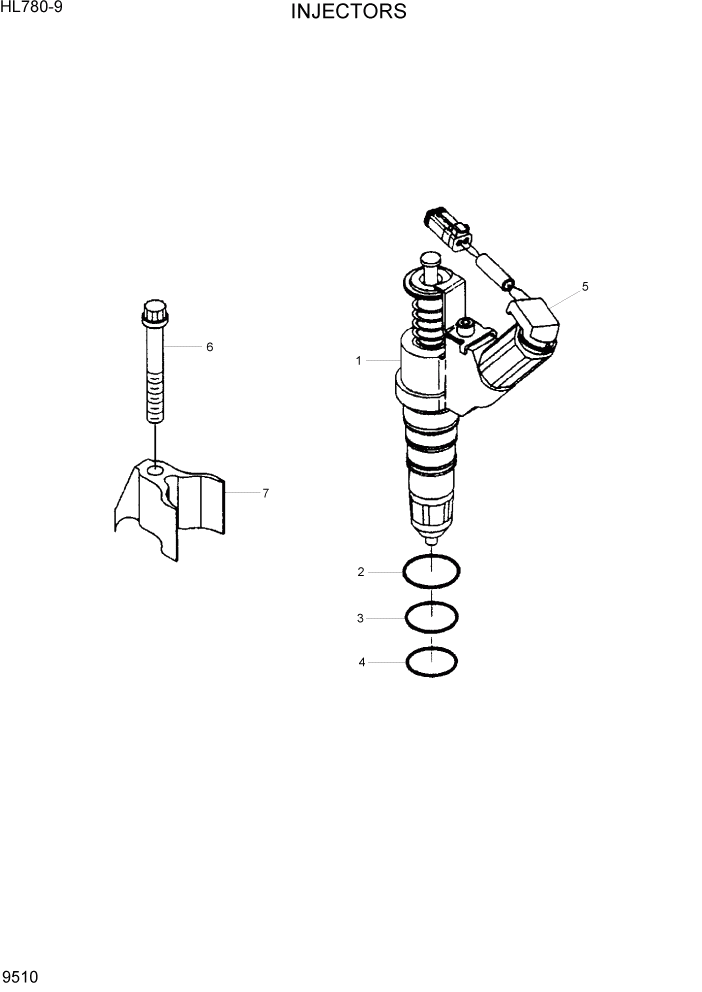 HL780-9

INJECTORS

5

6

1

7

2

3

4

9510