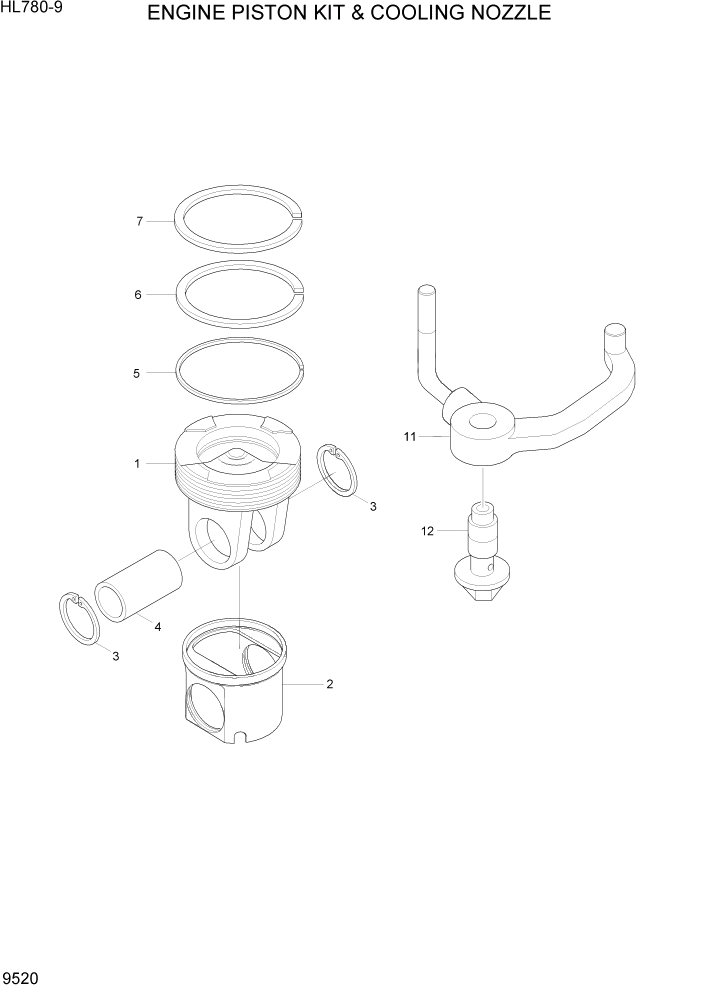 HL780-9

ENGINE PISTON KIT & COOLING NOZZLE

7

6

5

1

3

11

12

4

3

2

9520