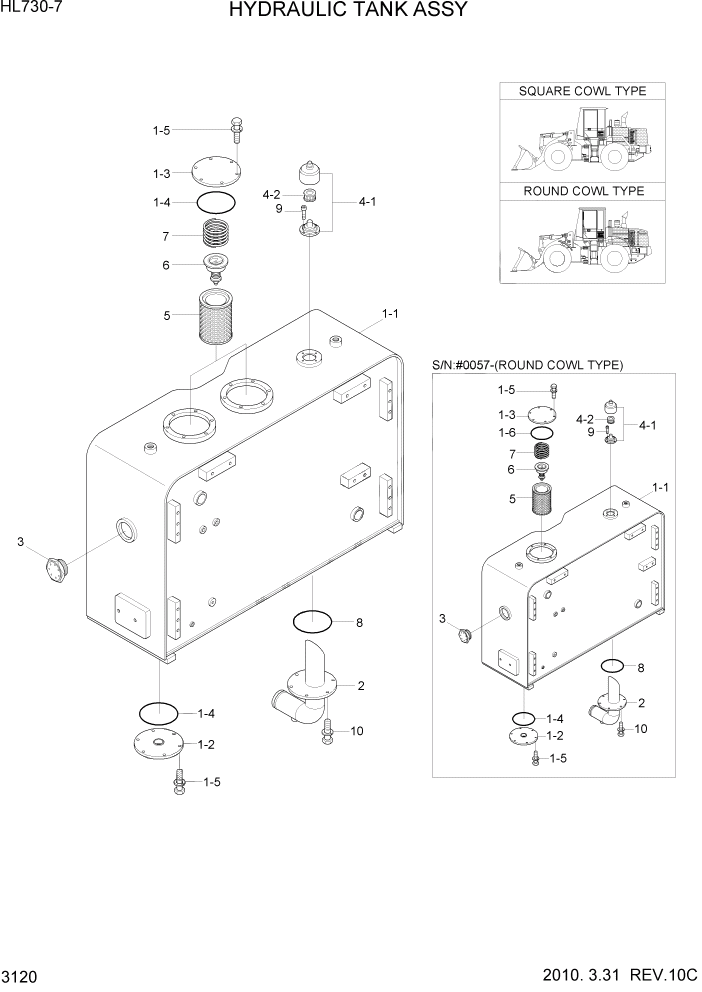 HL730-7

HYDRAULIC TANK ASSY

SQUARE COWL TYPE

ROUND COWL TYPE

1-5
1-3
1-4
7
6
5
4-2
9
4-1
1-1
3
8
2
10
1-4
1-2
1-5

S/N:#0057-(ROUND COWL TYPE)

1-5
1-3
1-6
7
6
5
4-2
9
4-1
1-1
3
8
2
10
1-4
1-2
1-5

3120

2010. 3.31 REV.10C