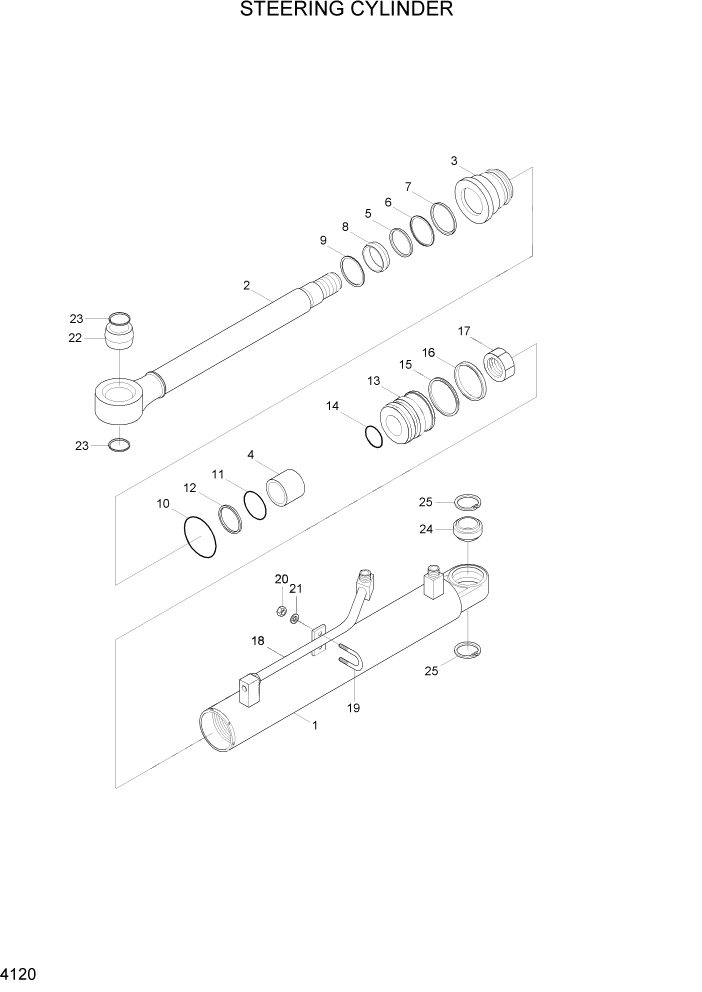 STEERING CYLINDER

3
7
6
5
8
9
2
23
22
23
17
16
15
13
14
4
11
12
10
25
24
20
21
18
19
25
1

4120